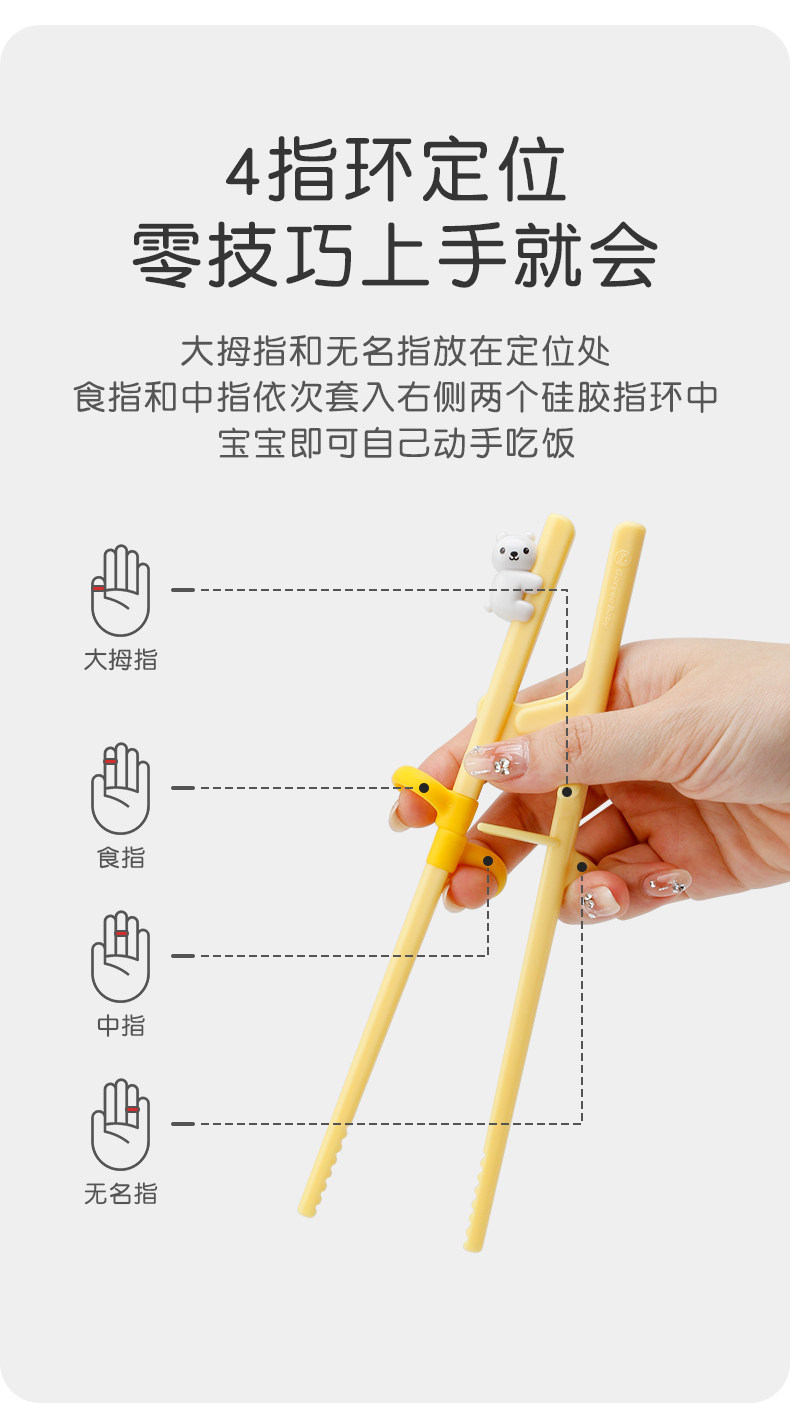 4指环定位
零技巧上手就会

大拇指和无名指放在定位处
食指和中指依次套入右侧两个硅胶指环中
宝宝即可自己动手吃饭

大拇指

食指

中指

无名指