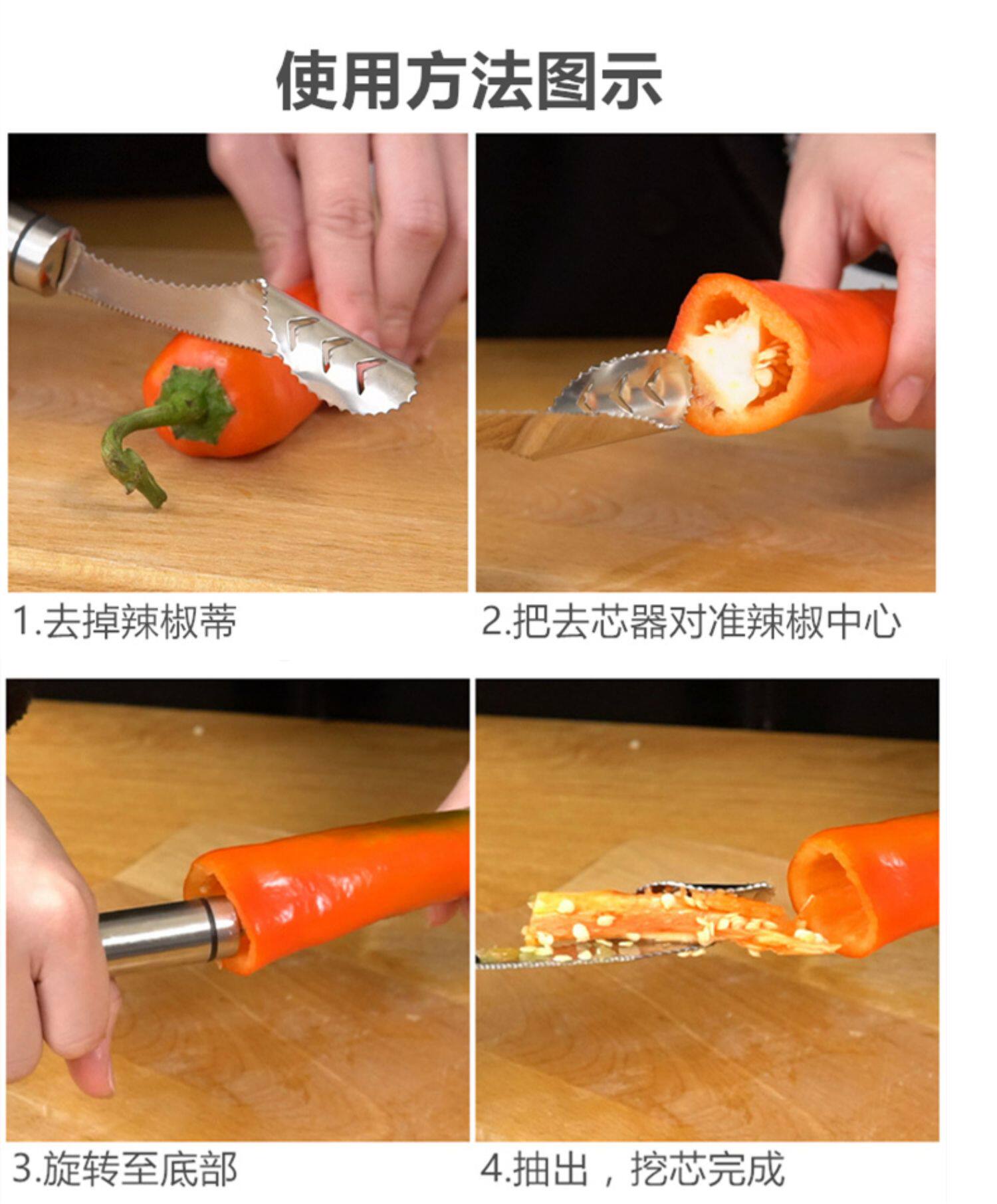 使用方法图示

1.去掉辣椒蒂

2.把去芯器对准辣椒中心

3.旋转至底部

4.抽出，挖芯完成