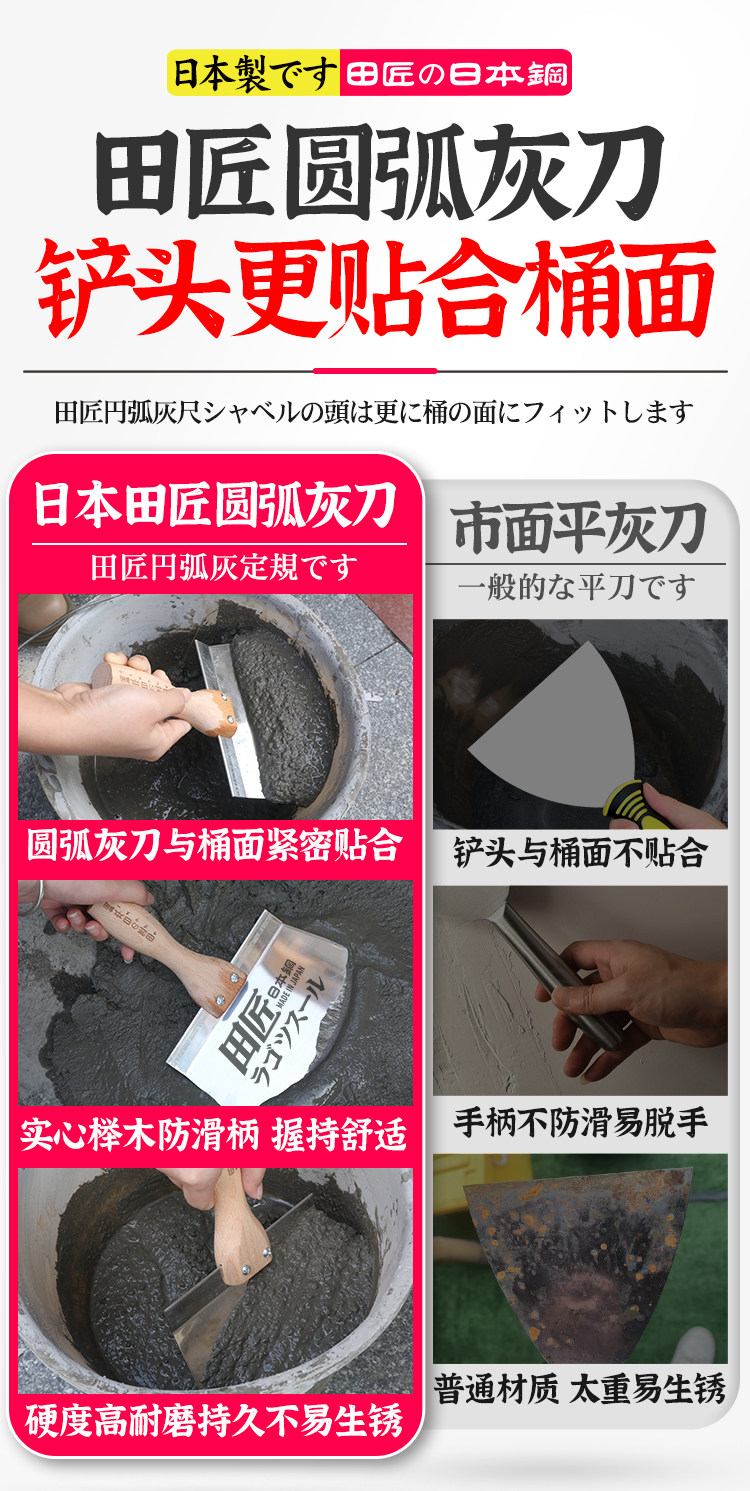 日本製です 田匠の日本鋼

田匠圆弧灰刀
铲头更贴合桶面

田匠円弧灰尺シャベルの頭は更に桶の面にフィットします

日本田匠圆弧灰刀
田匠円弧灰定規です

圆弧灰刀与桶面紧密贴合

田匠 日本鋼 MADE IN JAPAN ラゴツスール

实心榉木防滑柄 握持舒适

硬度高耐磨持久不易生锈

市面平灰刀
一般的な平刀です

铲头与桶面不贴合

手柄不防滑易脱手

普通材质 太重易生锈