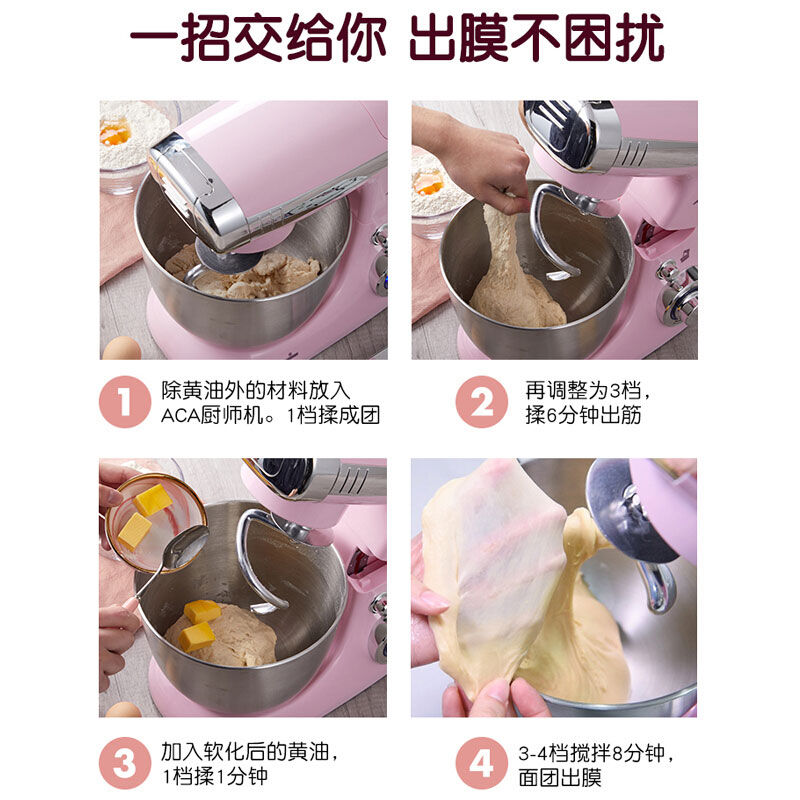 一招交给你 出膜不困扰

1 除黄油外的材料放入ACA厨师机。1档揉成团

2 再调整为3档，揉6分钟出筋

3 加入软化后的黄油，1档揉1分钟

4 3-4档搅拌8分钟，面团出膜