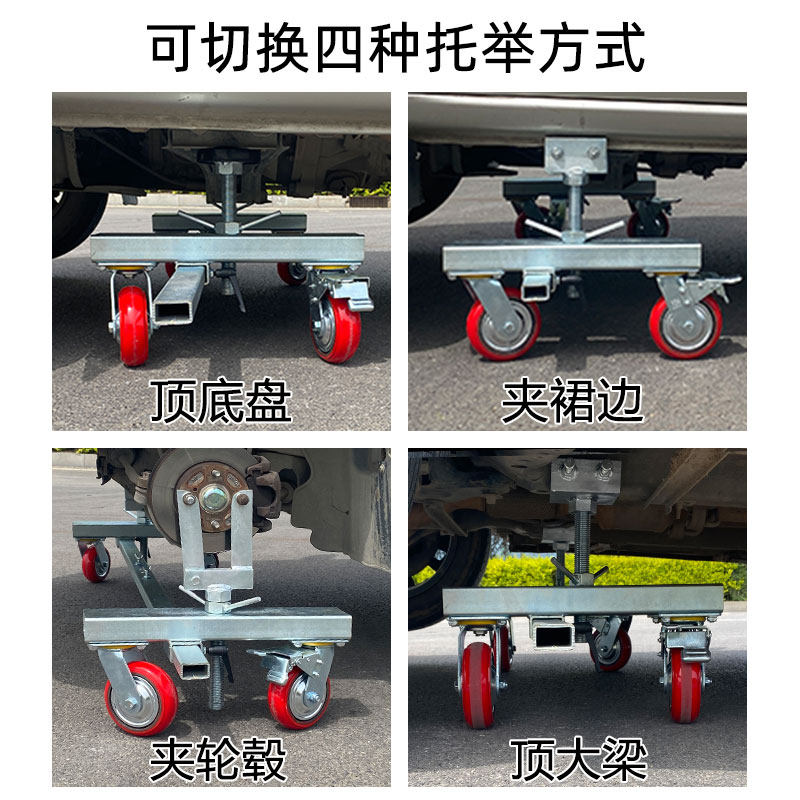 可切换四种托举方式

顶底盘

夹裙边

夹轮毂

顶大梁