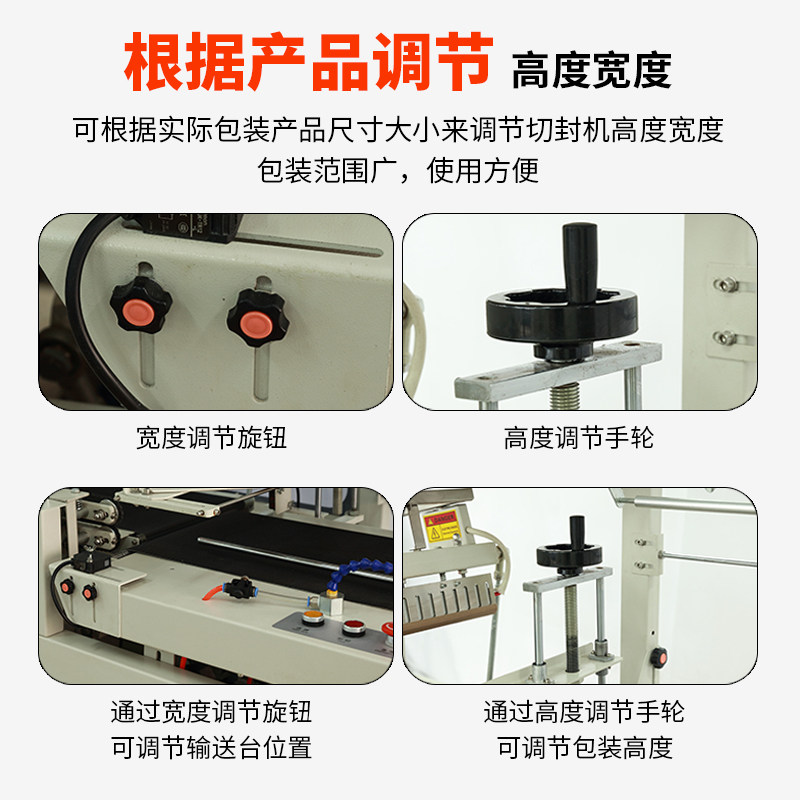 根据产品调节 高度宽度

可根据实际包装产品尺寸大小来调节切封机高度宽度
包装范围广，使用方便

宽度调节旋钮

高度调节手轮

DANGER

通过宽度调节旋钮
可调节输送台位置

通过高度调节手轮
可调节包装高度