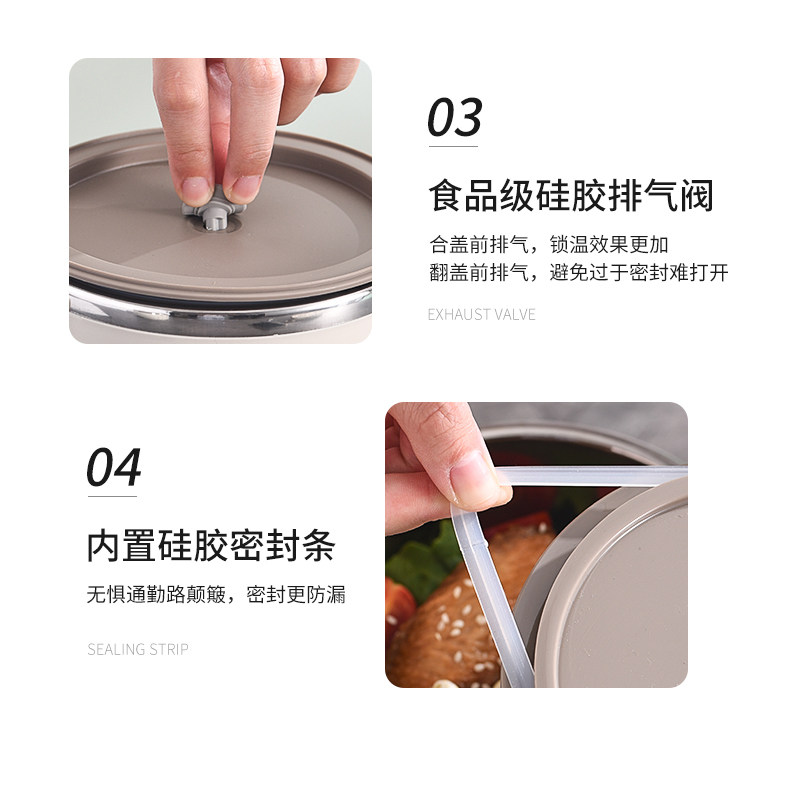 03

食品级硅胶排气阀

合盖前排气，锁温效果更加
翻盖前排气，避免过于密封难打开

EXHAUST VALVE

04

内置硅胶密封条

无惧通勤路颠簸，密封更防漏

SEALING STRIP