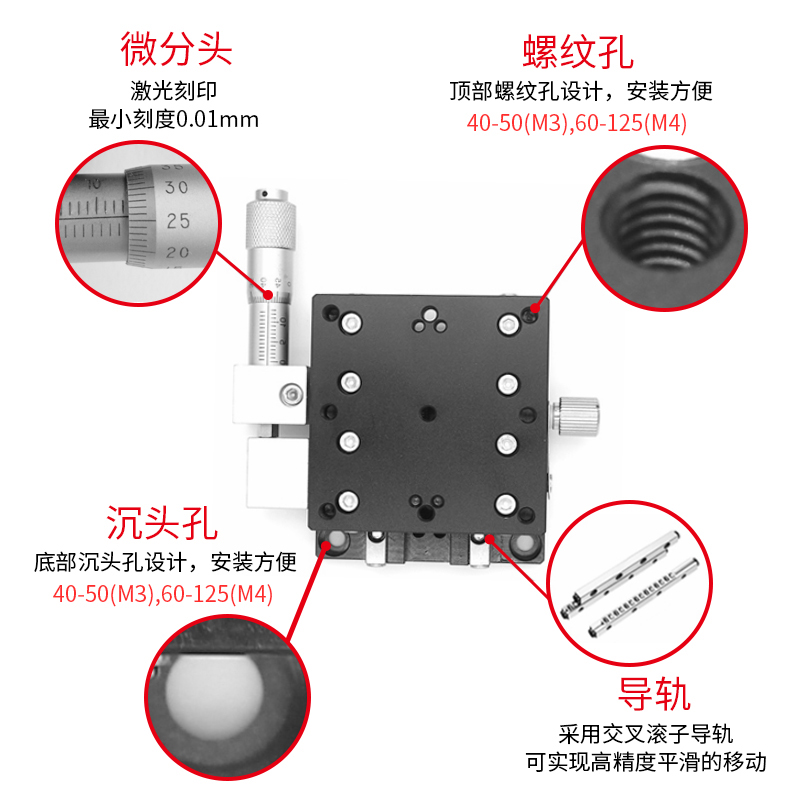 微分头
激光刻印
最小刻度0.01mm

螺纹孔
顶部螺纹孔设计，安装方便
40-50(M3),60-125(M4)

10
30
25
20

沉头孔
底部沉头孔设计，安装方便
40-50(M3),60-125(M4)

导轨
采用交叉滚子导轨
可实现高精度平滑的移动