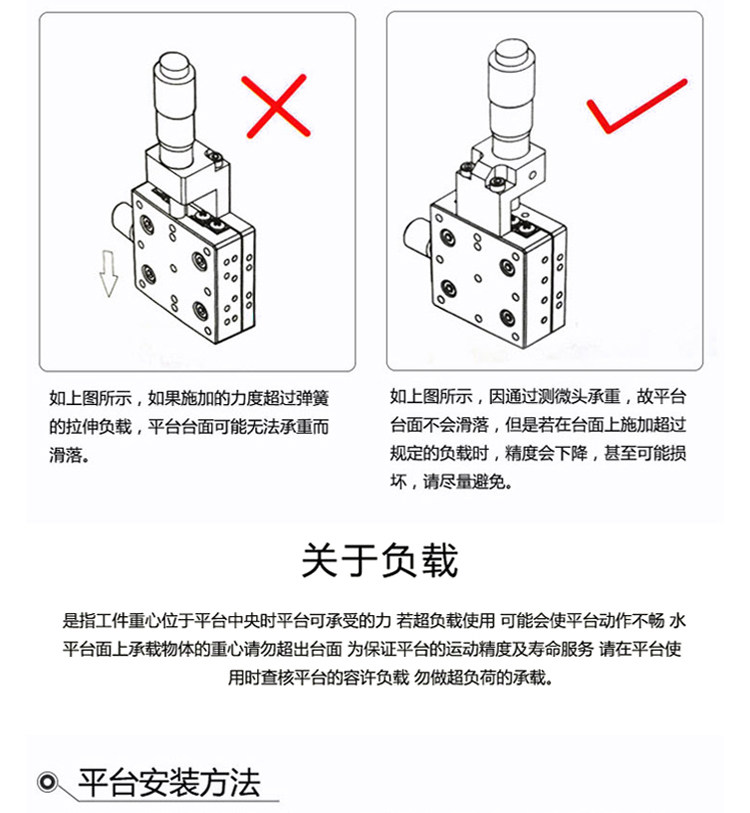 如上图所示，如果施加的力度超过弹簧的拉伸负载，平台台面可能无法承重而滑落。

如上图所示，因通过测微头承重，故平台台面不会滑落，但是若在台面上施加超过规定的负载时，精度会下降，甚至可能损坏，请尽量避免。

关于负载

是指工件重心位于平台中央时平台可承受的力 若超负载使用 可能会使平台动作不畅 水平台面上承载物体的重心请勿超出台面 为保证平台的运动精度及寿命服务 请在平台使用时查核平台的容许负载 勿做超负荷的承载。

平台安装方法