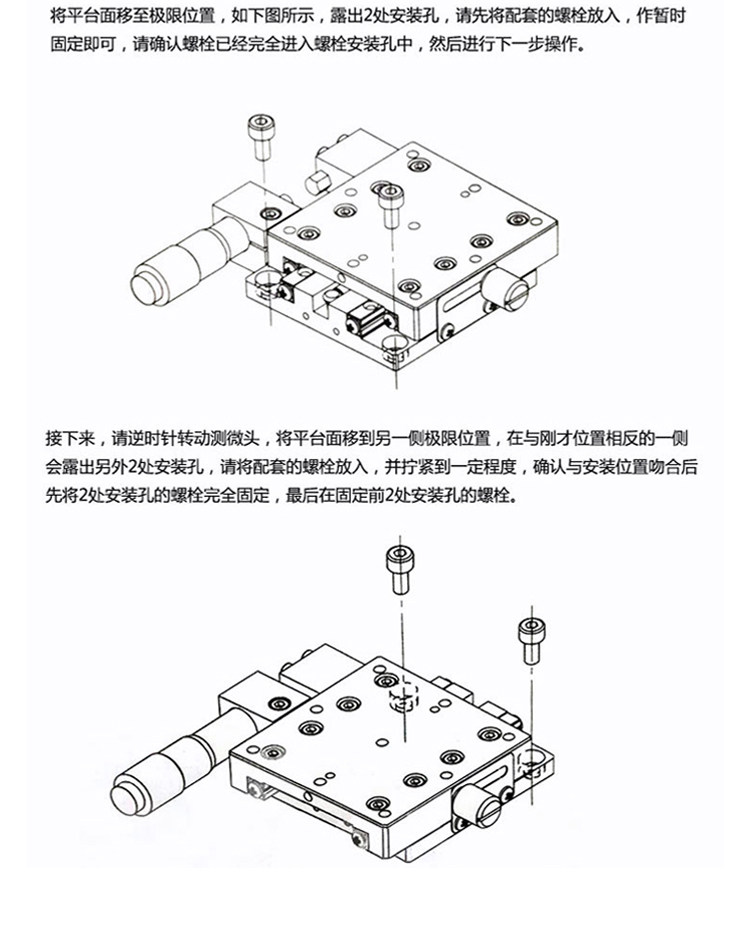 将平台面移至极限位置，如下图所示，露出2处安装孔，请先将配套的螺栓放入，作暂时固定即可，请确认螺栓已经完全进入螺栓安装孔中，然后进行下一步操作。

接下来，请逆时针转动测微头，将平台面移到另一侧极限位置，在与刚才位置相反的一侧会露出另外2处安装孔，请将配套的螺栓放入，并拧紧到一定程度，确认与安装位置吻合后先将2处安装孔的螺栓完全固定，最后在固定前2处安装孔的螺栓。