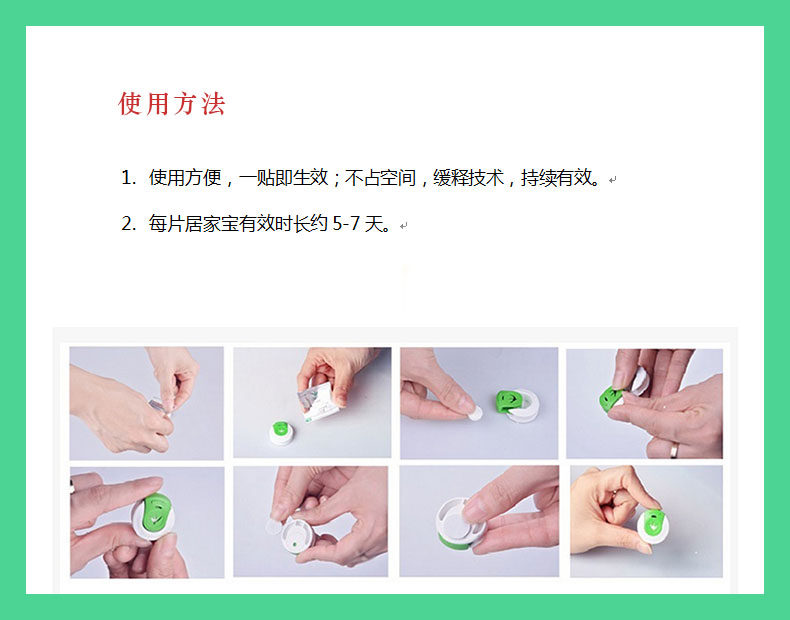 使用方法

1. 使用方便，一贴即生效；不占空间，缓释技术，持续有效。

2. 每片居家宝有效时长约 5-7 天。