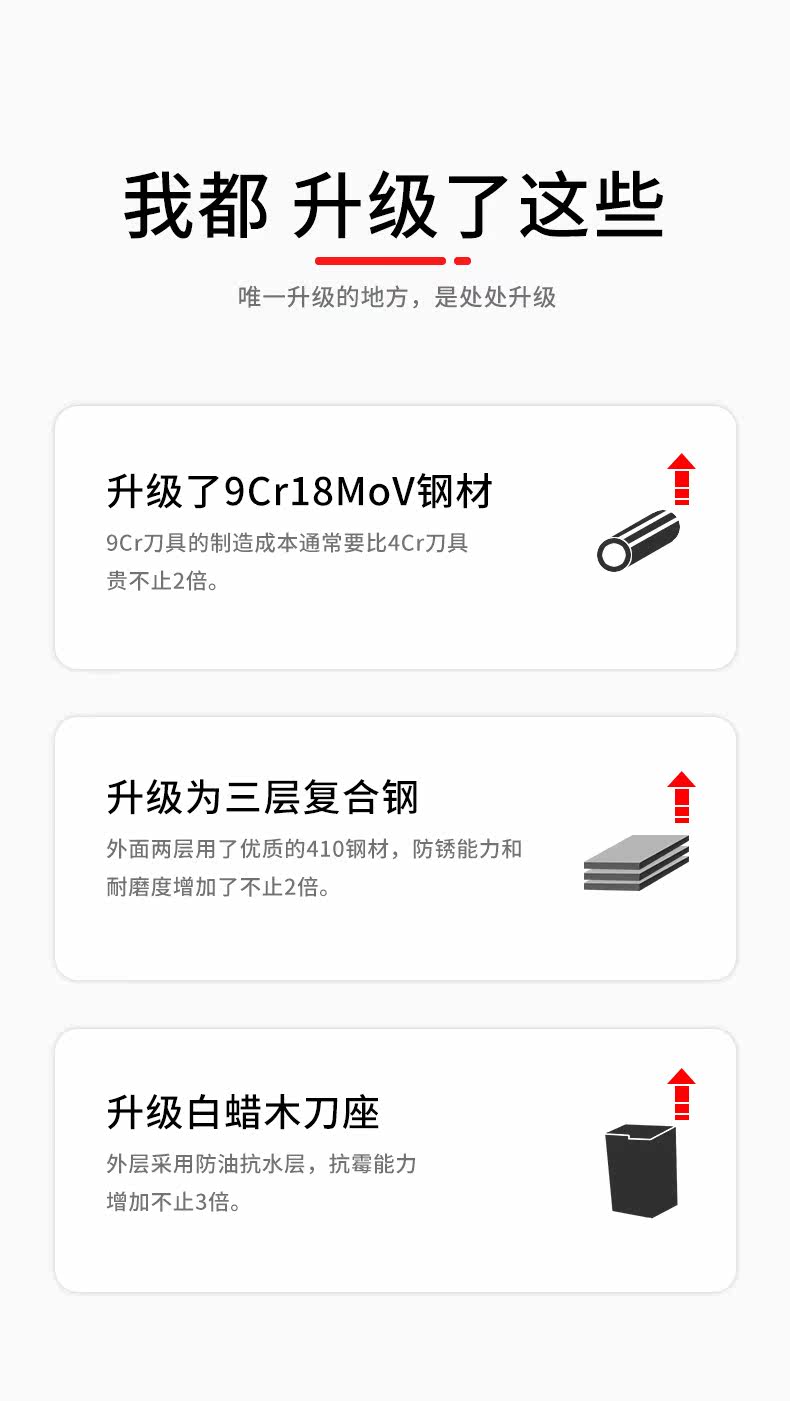 我都 升级了这些

唯一升级的地方，是处处升级

升级了9Cr18MoV钢材

9Cr刀具的制造成本通常要比4Cr刀具贵不止2倍。

升级为三层复合钢

外面两层用了优质的410钢材，防锈能力和耐磨度增加了不止2倍。

升级白蜡木刀座

外层采用防油抗水层，抗霉能力增加不止3倍。