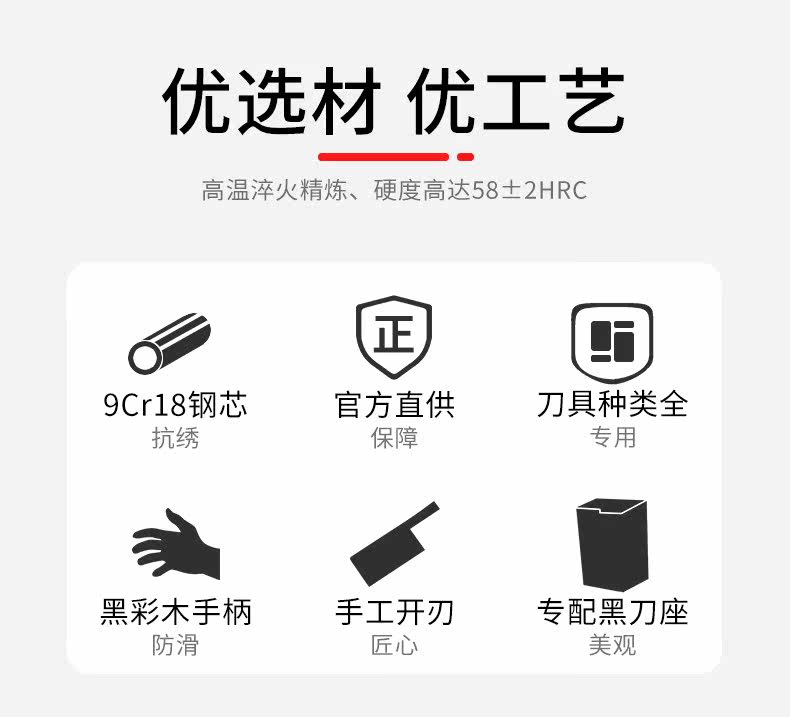 优选材 优工艺

高温淬火精炼、硬度高达58±2HRC

正

9Cr18钢芯
抗绣

官方直供
保障

刀具种类全
专用

黑彩木手柄
防滑

手工开刃
匠心

专配黑刀座
美观