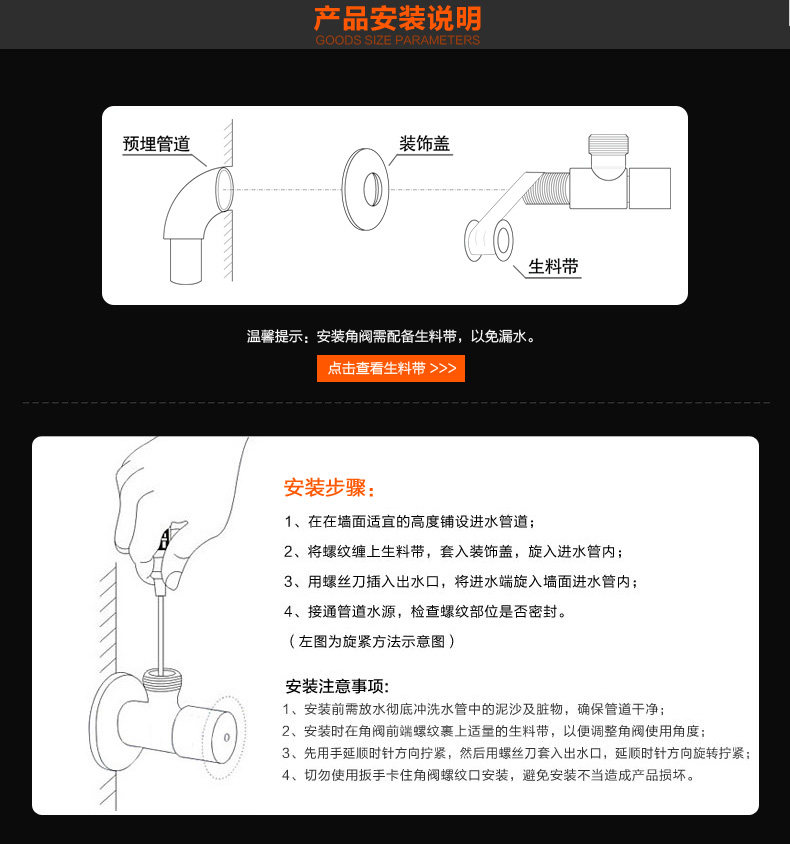 产品安装说明
GOODS SIZE PARAMETERS

预埋管道
装饰盖
生料带

温馨提示：安装角阀需配备生料带，以免漏水。

点击查看生料带 >>>

安装步骤：

1、在在墙面适宜的高度铺设进水管道；

2、将螺纹缠上生料带，套入装饰盖，旋入进水管内；

3、用螺丝刀插入出水口，将进水端旋入墙面进水管内；

4、接通管道水源，检查螺纹部位是否密封。

（左图为旋紧方法示意图）

安装注意事项:

1、安装前需放水彻底冲洗水管中的泥沙及脏物，确保管道干净；

2、安装时在角阀前端螺纹裹上适量的生料带，以便调整角阀使用角度；

3、先用手延顺时针方向拧紧，然后用螺丝刀套入出水口，延顺时针方向旋转拧紧；

4、切勿使用扳手卡住角阀螺纹口安装，避免安装不当造成产品损坏。