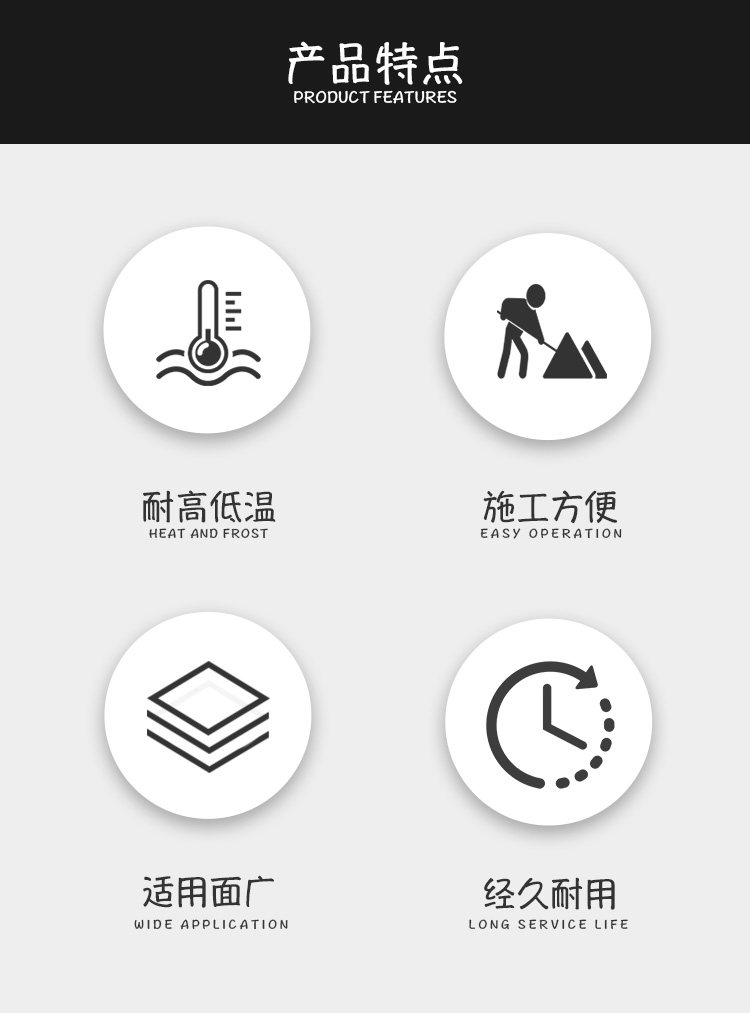 产品特点
PRODUCT FEATURES

耐高低温
HEAT AND FROST

施工方便
EASY OPERATION

适用面广
WIDE APPLICATION

经久耐用
LONG SERVICE LIFE