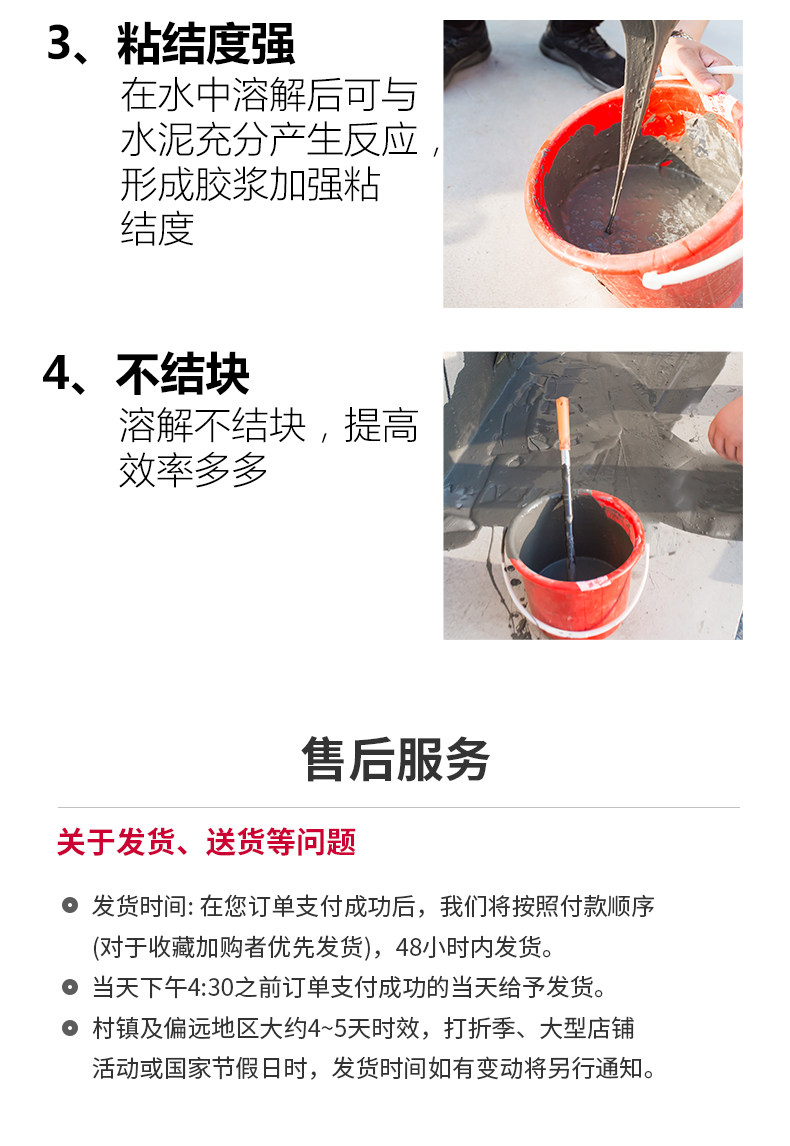 3、粘结度强

在水中溶解后可与水泥充分产生反应，形成胶浆加强粘结度

4、不结块

溶解不结块，提高效率多多

售后服务

关于发货、送货等问题

发货时间: 在您订单支付成功后，我们将按照付款顺序(对于收藏加购者优先发货)，48小时内发货。

当天下午4:30之前订单支付成功的当天给予发货。

村镇及偏远地区大约4~5天时效，打折季、大型店铺活动或国家节假日时，发货时间如有变动将另行通知。