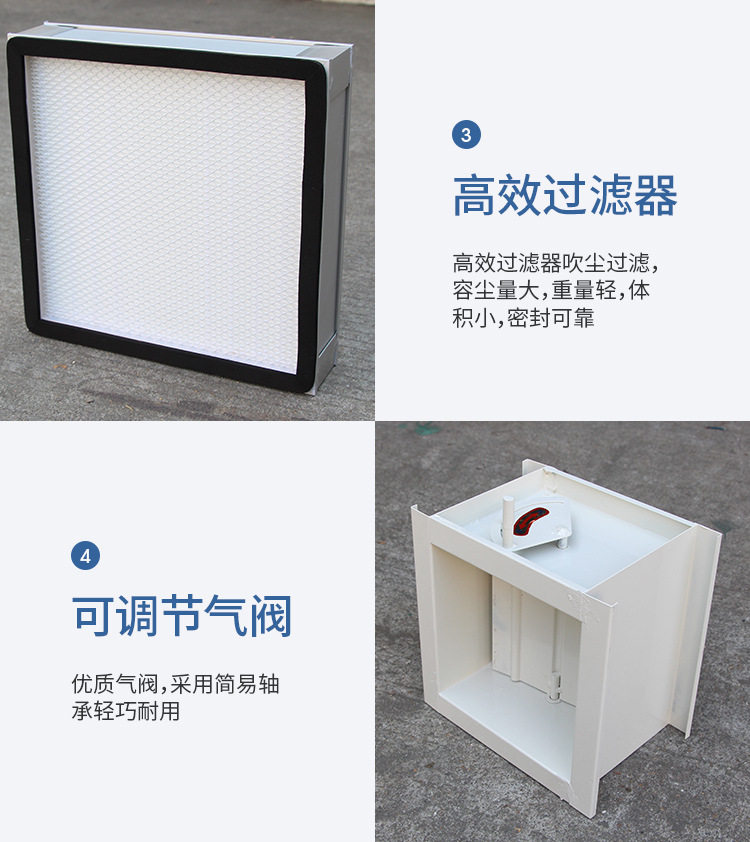 3

高效过滤器

高效过滤器吹尘过滤，容尘量大，重量轻，体积小，密封可靠

4

可调节气阀

优质气阀，采用简易轴承轻巧耐用