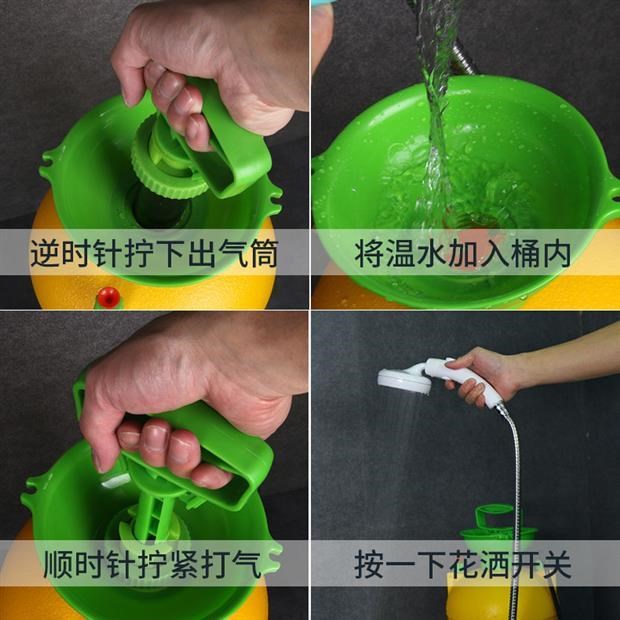 逆时针拧下出气筒

将温水加入桶内

顺时针拧紧打气

按一下花洒开关