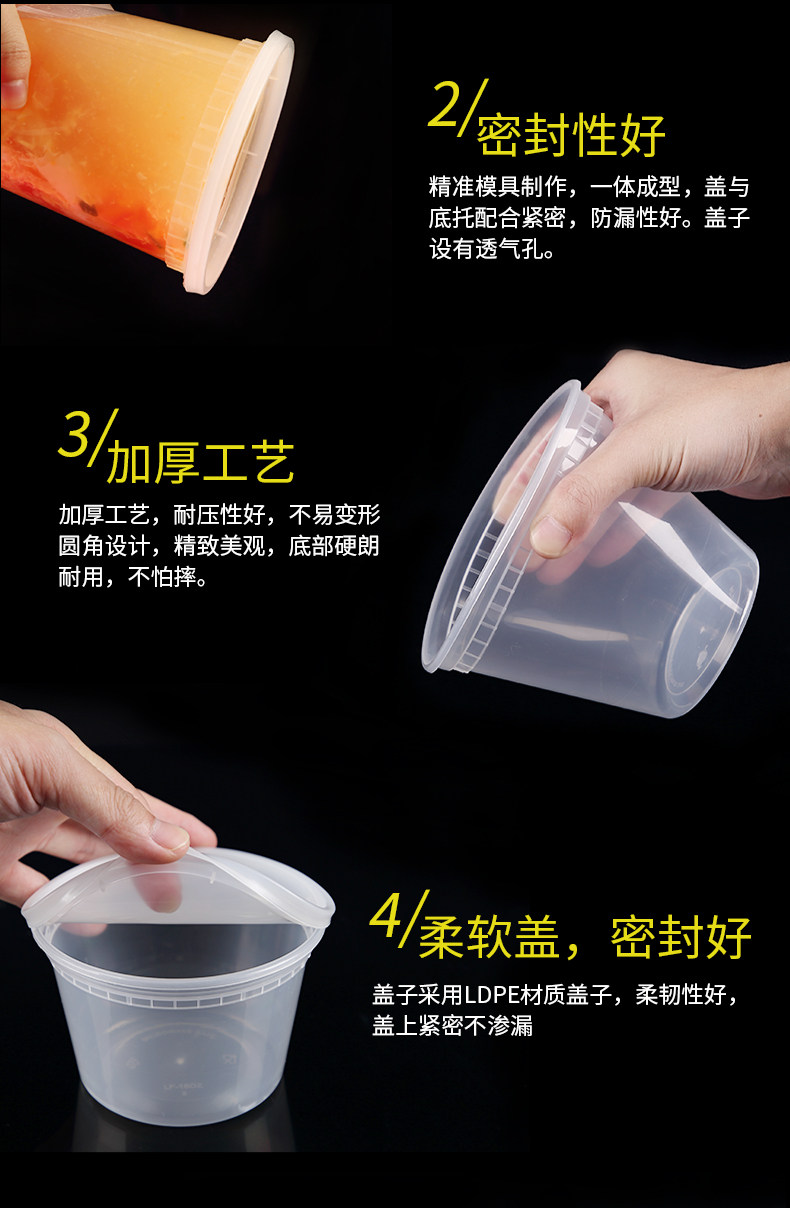 2/密封性好

精准模具制作，一体成型，盖与底托配合紧密，防漏性好。盖子设有透气孔。

3/加厚工艺

加厚工艺，耐压性好，不易变形圆角设计，精致美观，底部硬朗耐用，不怕摔。

4/柔软盖，密封好

盖子采用LDPE材质盖子，柔韧性好，盖上紧密不渗漏