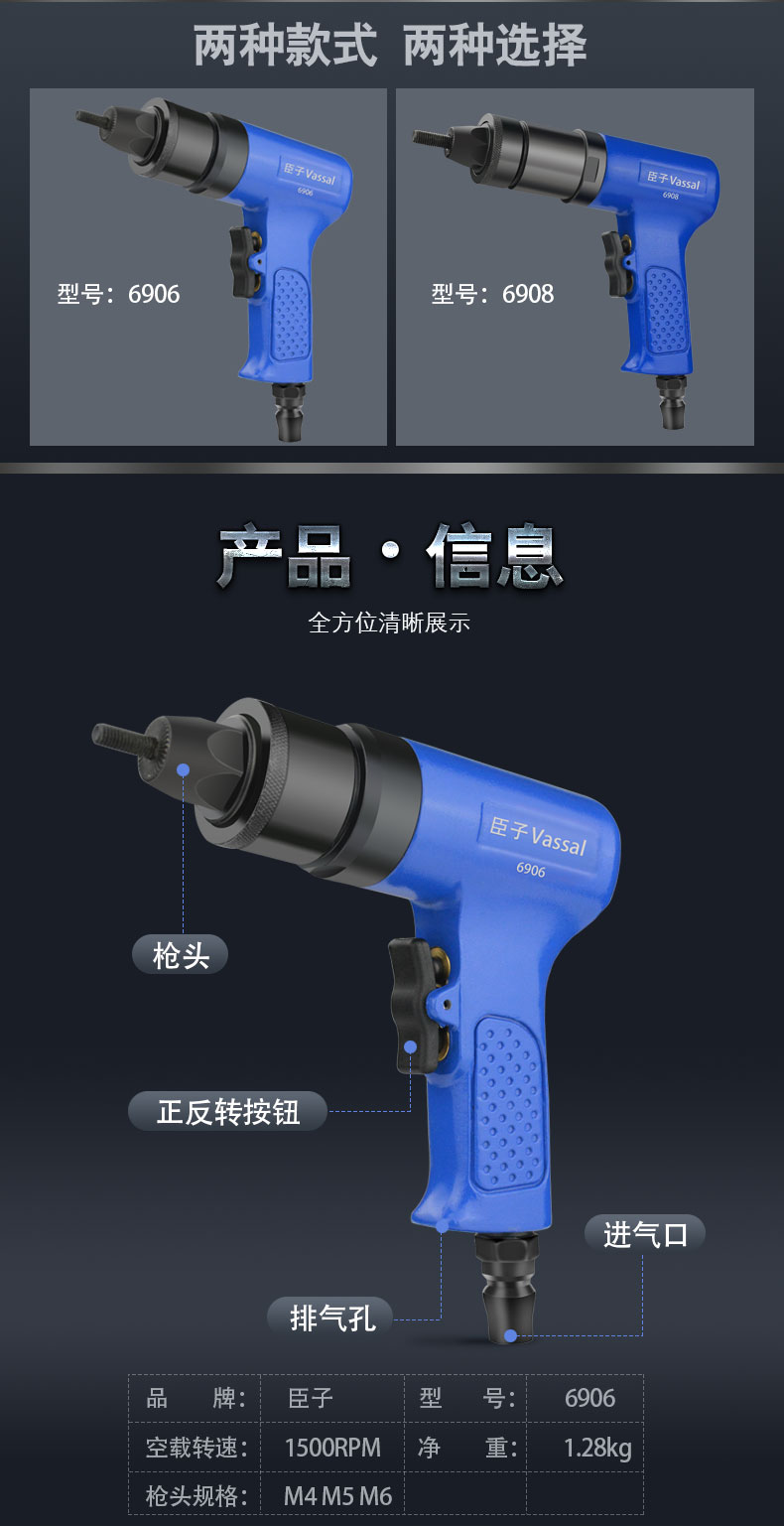 两种款式 两种选择

臣子Vassal
6906
型号：6906

臣子Vassal
6908
型号：6908

产品 · 信息

全方位清晰展示

臣子Vassal
6906

枪头

正反转按钮

进气口

排气孔

| 品　　牌： | 臣子 | 型　　号： | 6906 |
|---|---|---|---|
| 空载转速： | 1500RPM | 净　　重： | 1.28kg |
| 枪头规格： | M4 M5 M6 | | |