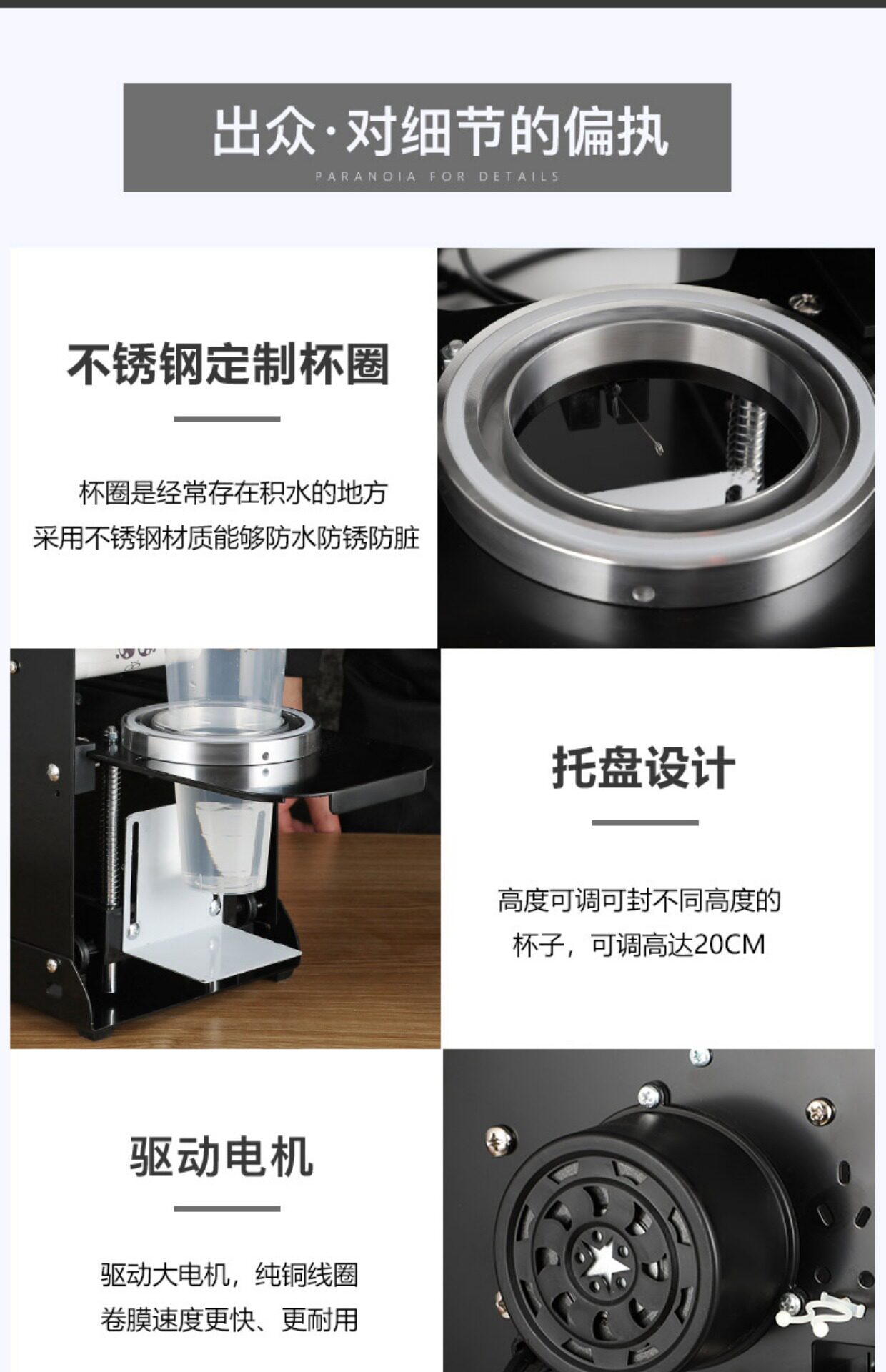 出众·对细节的偏执
PARANOIA FOR DETAILS

不锈钢定制杯圈

杯圈是经常存在积水的地方
采用不锈钢材质能够防水防锈防脏

托盘设计

高度可调可封不同高度的
杯子，可调高达20CM

驱动电机

驱动大电机，纯铜线圈
卷膜速度更快、更耐用