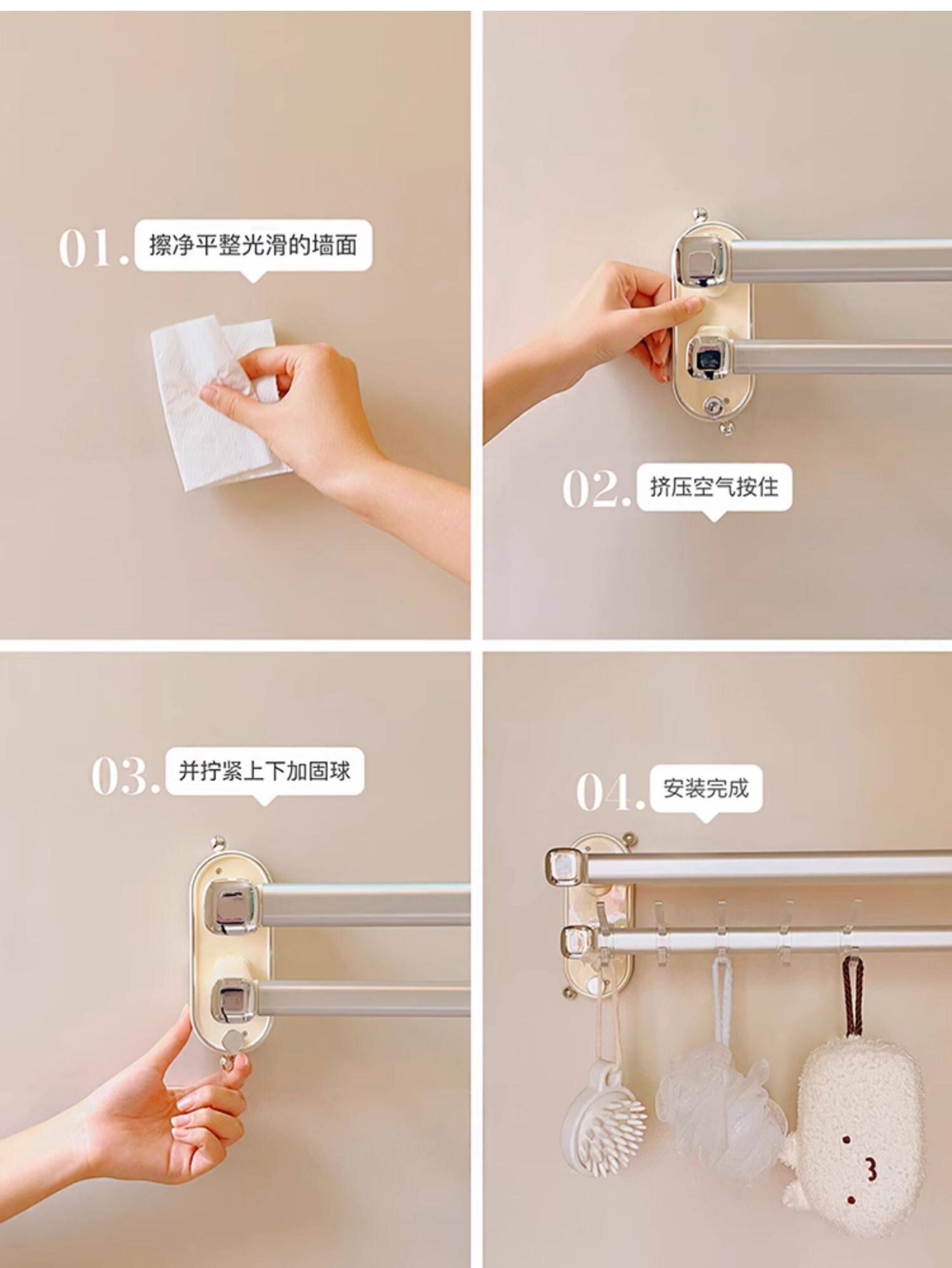 01. 擦净平整光滑的墙面

02. 挤压空气按住

03. 并拧紧上下加固球

04. 安装完成