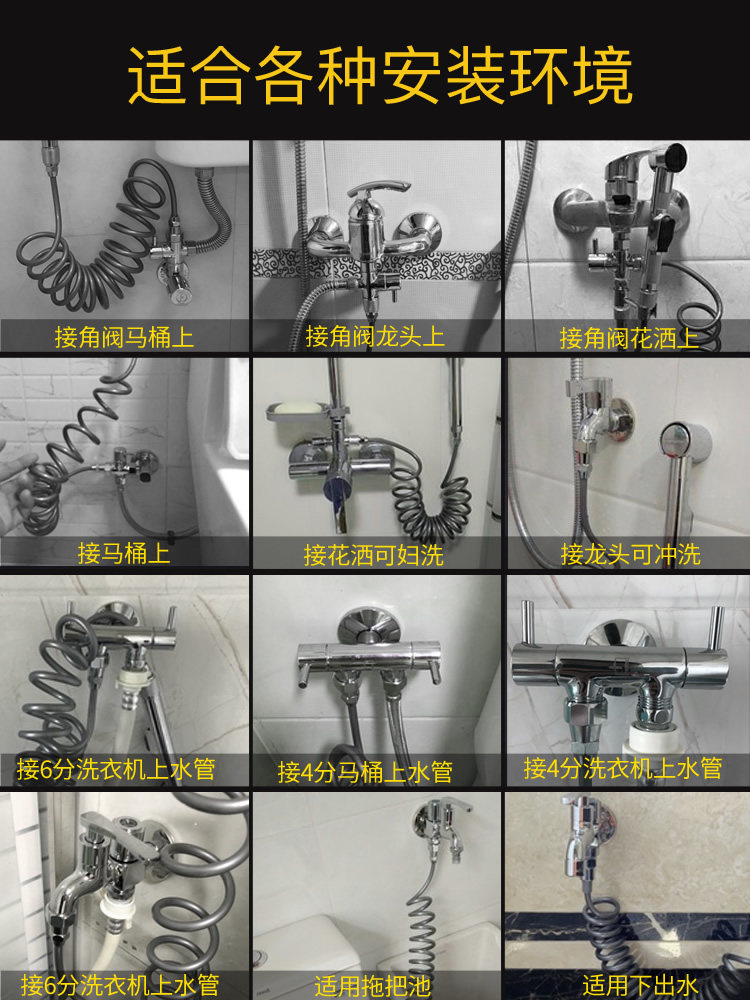 适合各种安装环境

接角阀马桶上

接角阀龙头上

接角阀花洒上

接马桶上

接花洒可妇洗

接龙头可冲洗

接6分洗衣机上水管

接4分马桶上水管

接4分洗衣机上水管

接6分洗衣机上水管

适用拖把池

适用下出水