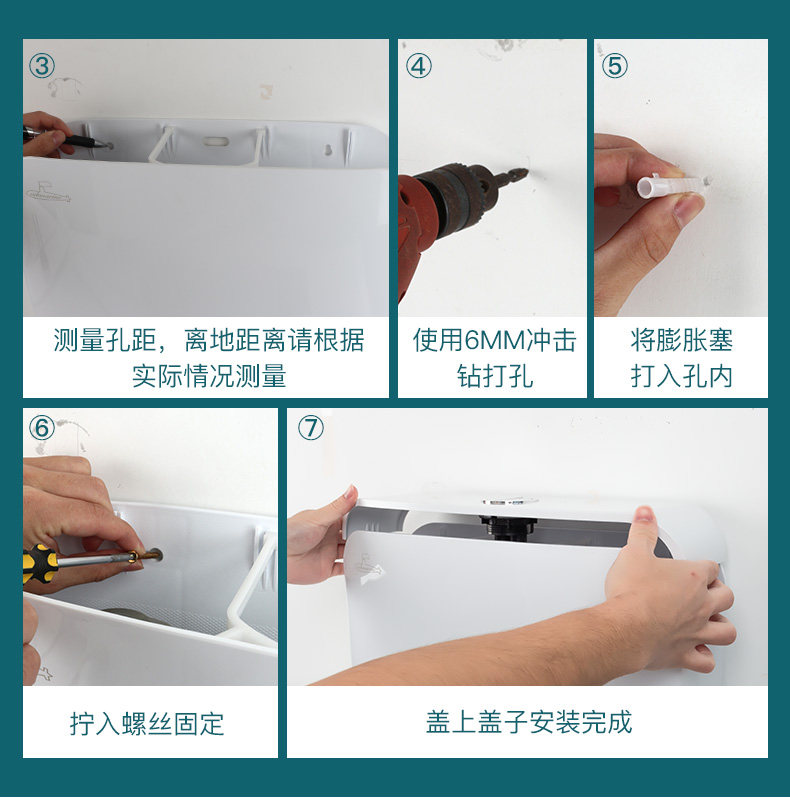 ③
测量孔距，离地距离请根据实际情况测量

④
使用6MM冲击钻打孔

⑤
将膨胀塞打入孔内

⑥
拧入螺丝固定

⑦
盖上盖子安装完成