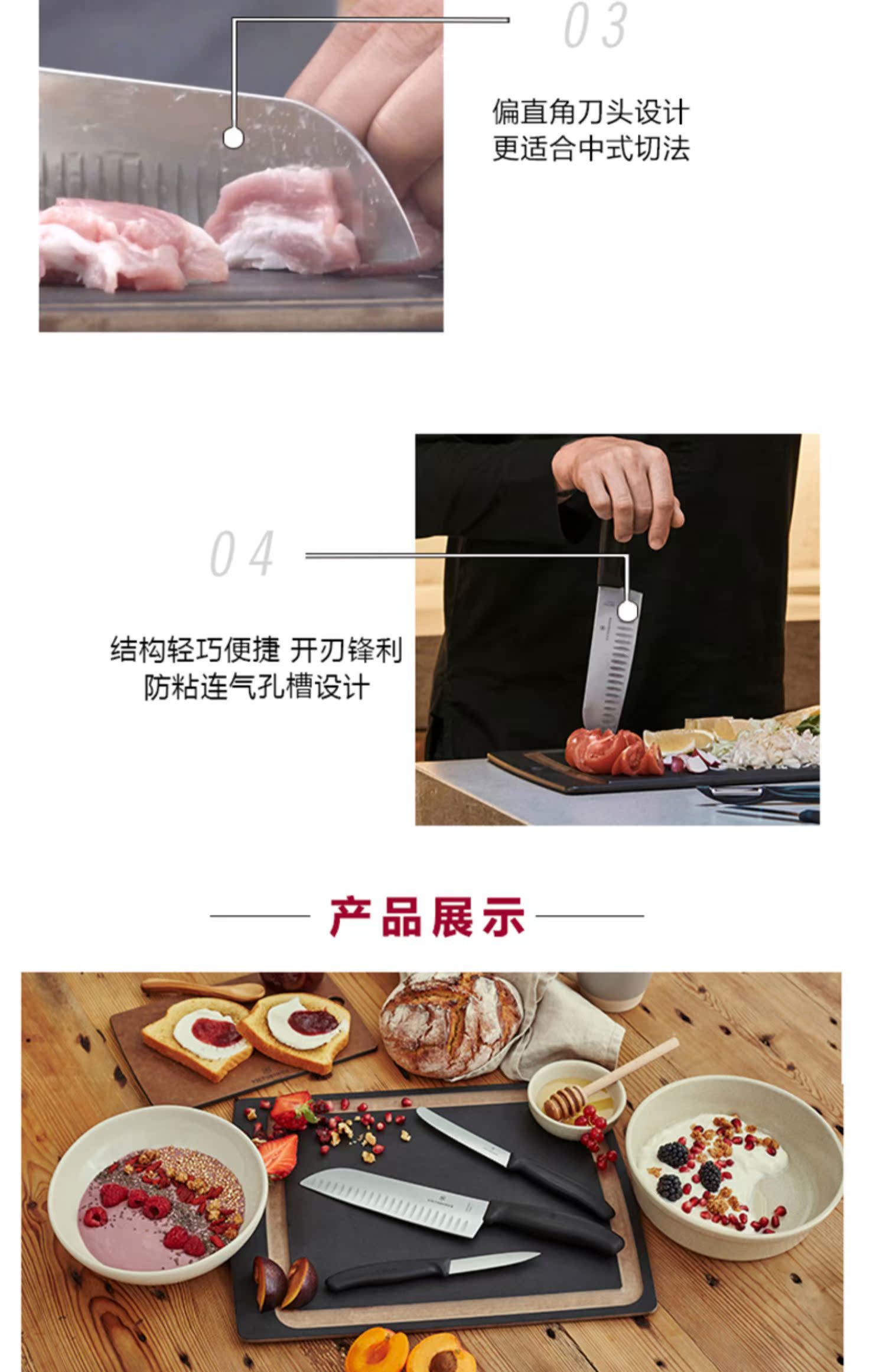 03

偏直角刀头设计
更适合中式切法

04

结构轻巧便捷 开刃锋利
防粘连气孔槽设计

产品展示