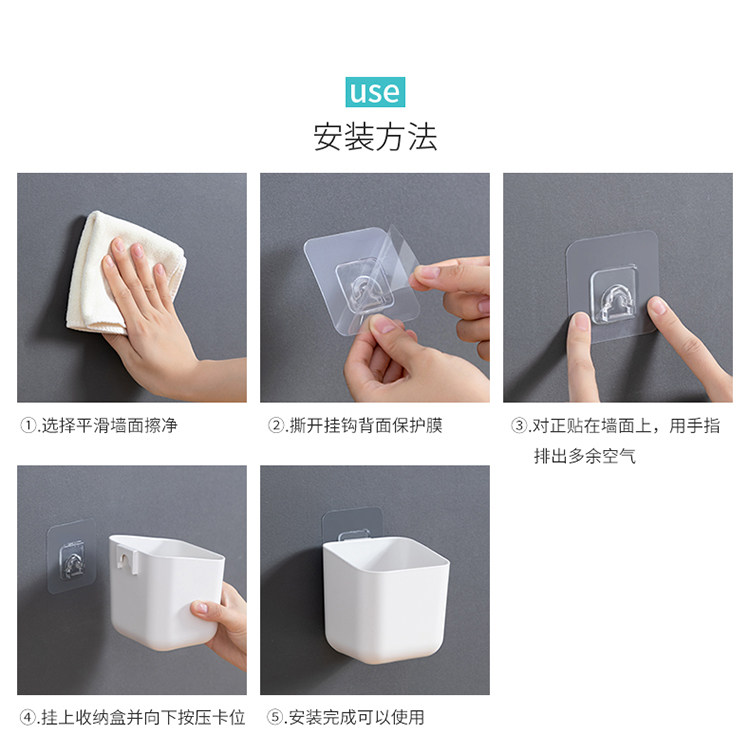 use
安装方法

①.选择平滑墙面擦净

②.撕开挂钩背面保护膜

③.对正贴在墙面上，用手指排出多余空气

④.挂上收纳盒并向下按压卡位

⑤.安装完成可以使用