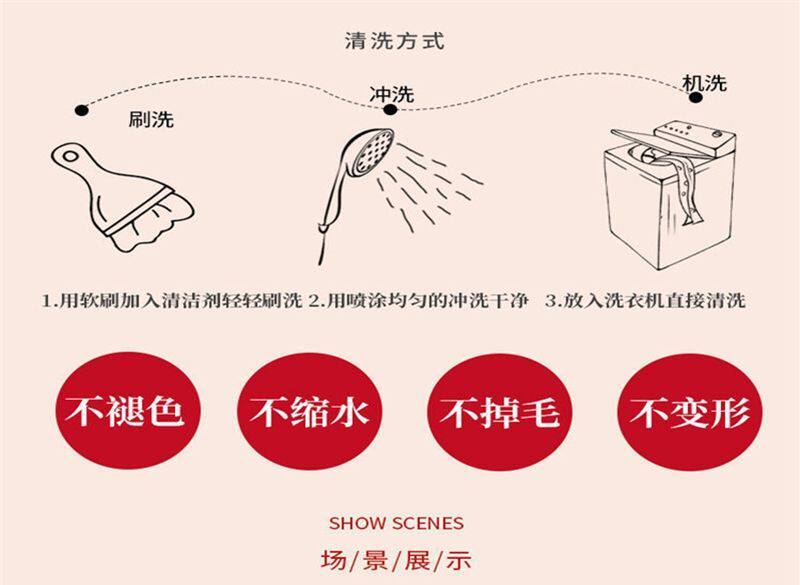 清洗方式

刷洗

冲洗

机洗

1.用软刷加入清洁剂轻轻刷洗 2.用喷涂均匀的冲洗干净 3.放入洗衣机直接清洗

不褪色

不缩水

不掉毛

不变形

SHOW SCENES

场/景/展/示