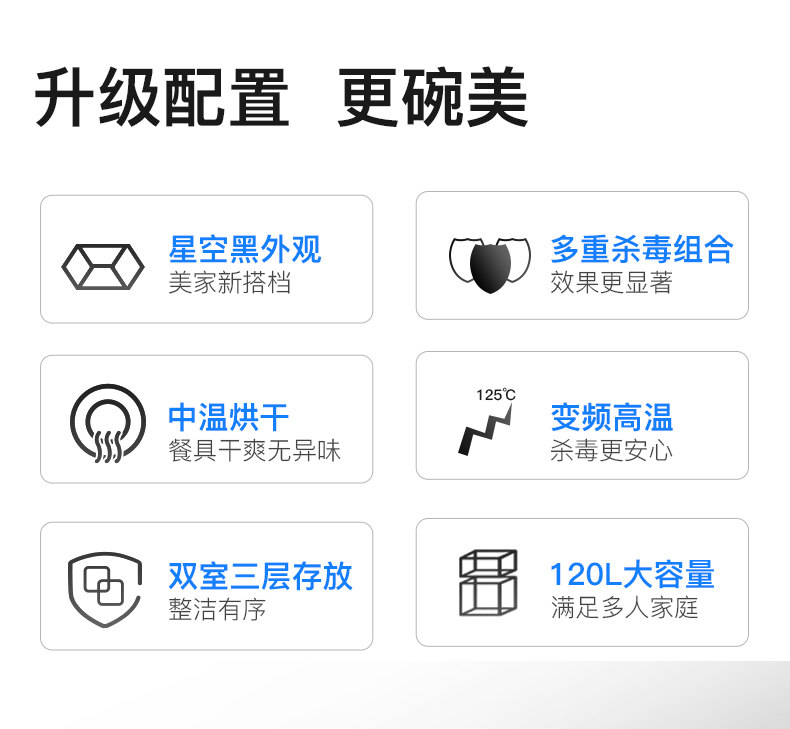 升级配置 更碗美

星空黑外观
美家新搭档

多重杀毒组合
效果更显著

中温烘干
餐具干爽无异味

125℃

变频高温
杀毒更安心

双室三层存放
整洁有序

120L大容量
满足多人家庭