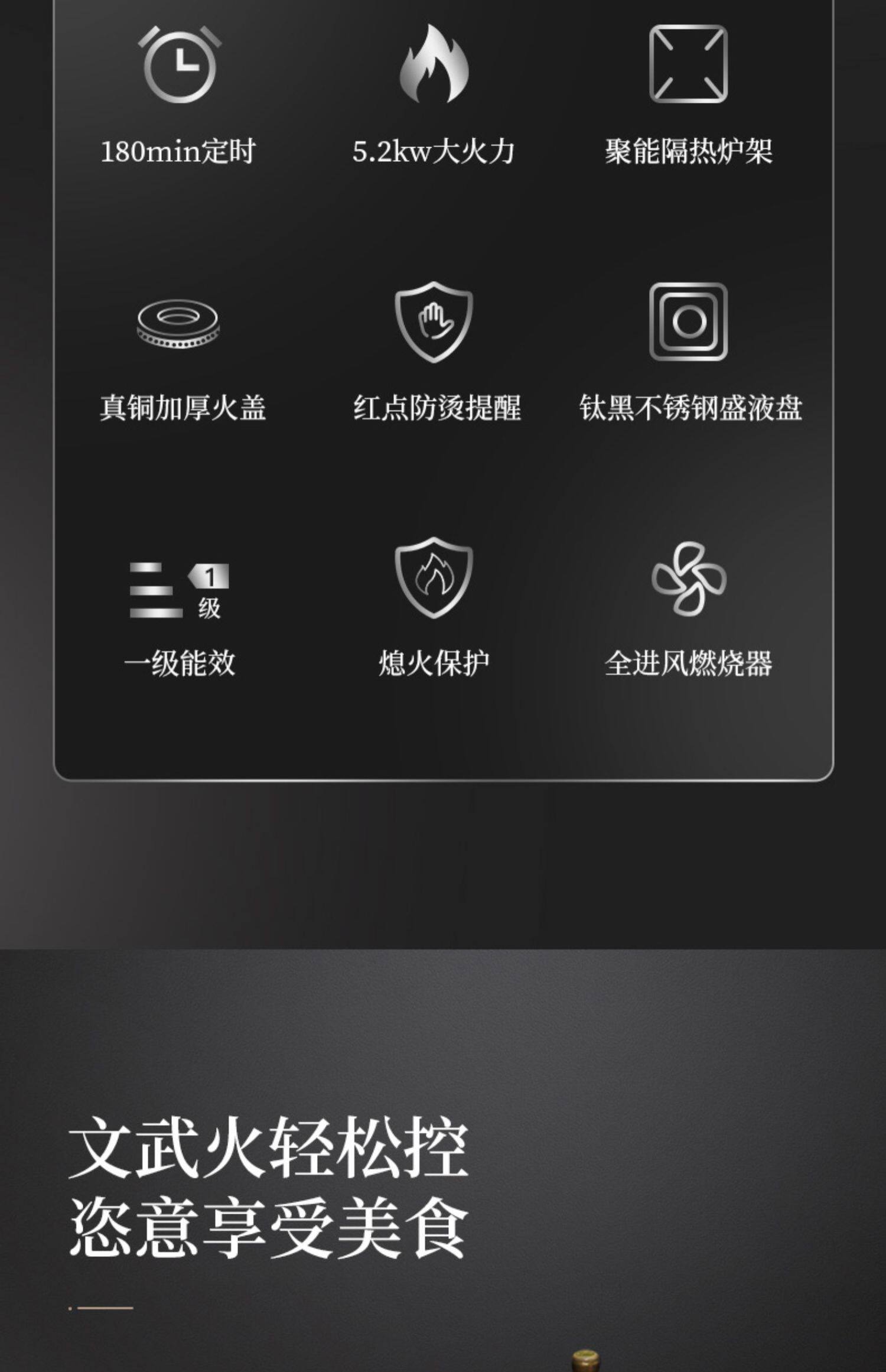 180min定时

5.2kw大火力

聚能隔热炉架

真铜加厚火盖

红点防烫提醒

钛黑不锈钢盛液盘

1
级

一级能效

熄火保护

全进风燃烧器

文武火轻松控
恣意享受美食