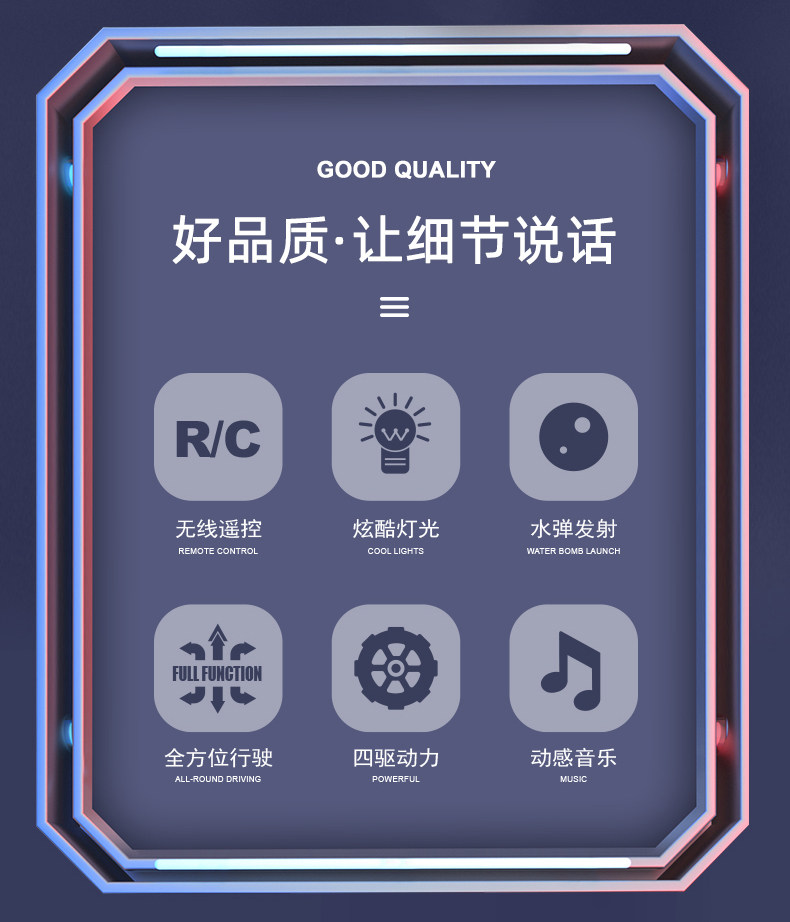 GOOD QUALITY

好品质·让细节说话

R/C

无线遥控
REMOTE CONTROL

炫酷灯光
COOL LIGHTS

水弹发射
WATER BOMB LAUNCH

FULL FUNCTION

全方位行驶
ALL-ROUND DRIVING

四驱动力
POWERFUL

动感音乐
MUSIC