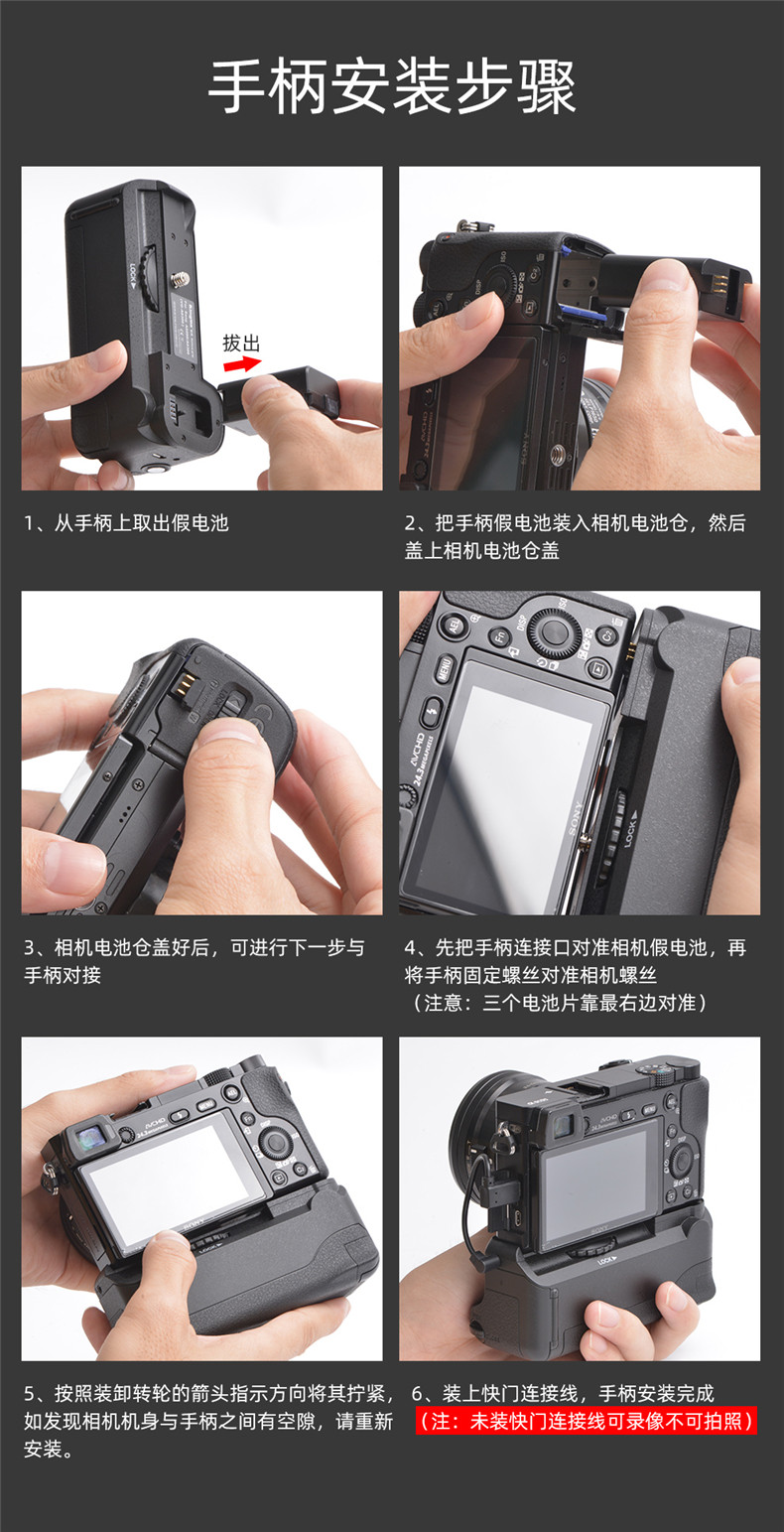 手柄安装步骤

拔出

1、从手柄上取出假电池

2、把手柄假电池装入相机电池仓，然后盖上相机电池仓盖

3、相机电池仓盖好后，可进行下一步与手柄对接

4、先把手柄连接口对准相机假电池，再将手柄固定螺丝对准相机螺丝
（注意：三个电池片靠最右边对准）

5、按照装卸转轮的箭头指示方向将其拧紧，如发现相机机身与手柄之间有空隙，请重新安装。

6、装上快门连接线，手柄安装完成
（注：未装快门连接线可录像不可拍照）