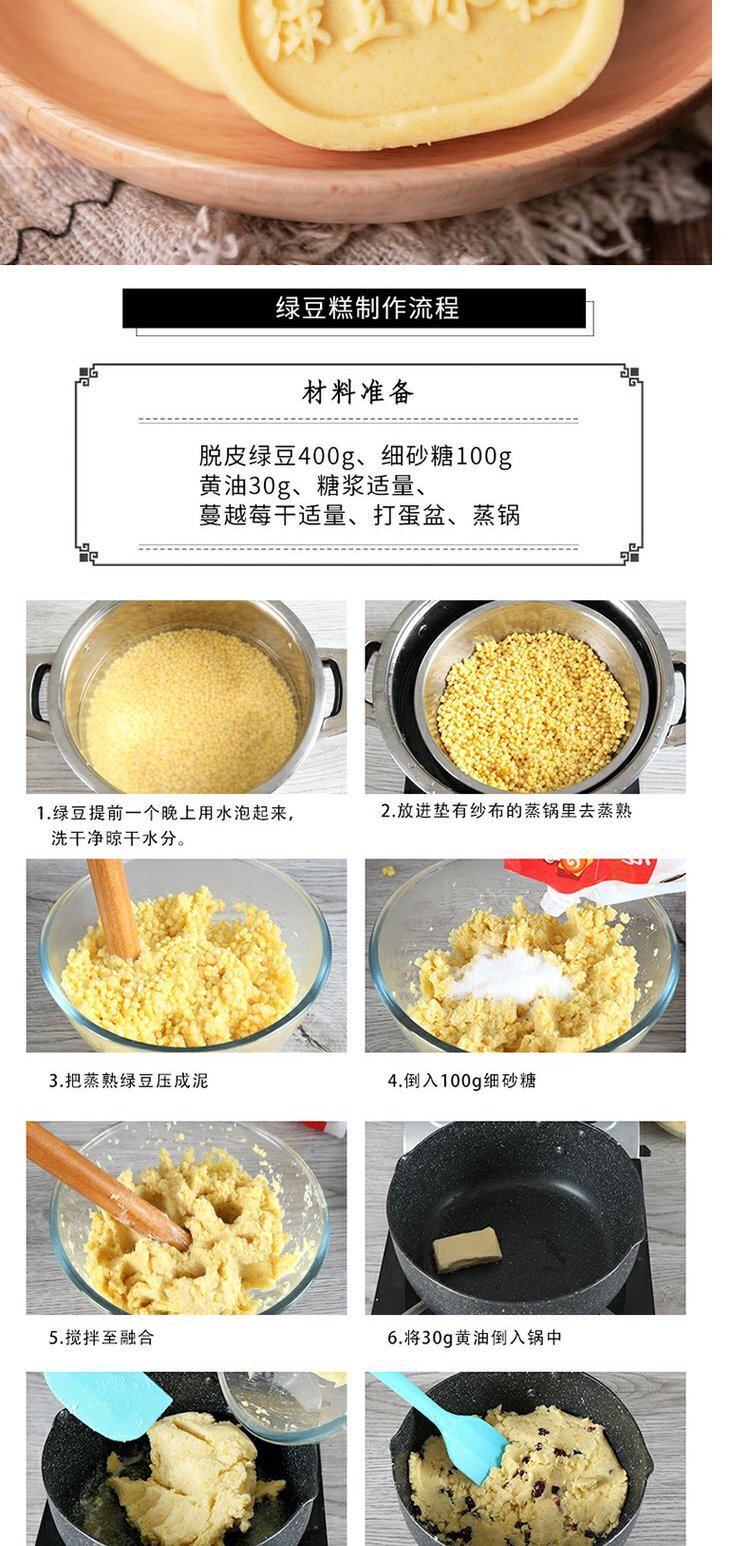 绿豆糕制作流程

材料准备

脱皮绿豆400g、细砂糖100g
黄油30g、糖浆适量、
蔓越莓干适量、打蛋盆、蒸锅

1.绿豆提前一个晚上用水泡起来，洗干净晾干水分。

2.放进垫有纱布的蒸锅里去蒸熟

3.把蒸熟绿豆压成泥

4.倒入100g细砂糖

5.搅拌至融合

6.将30g黄油倒入锅中