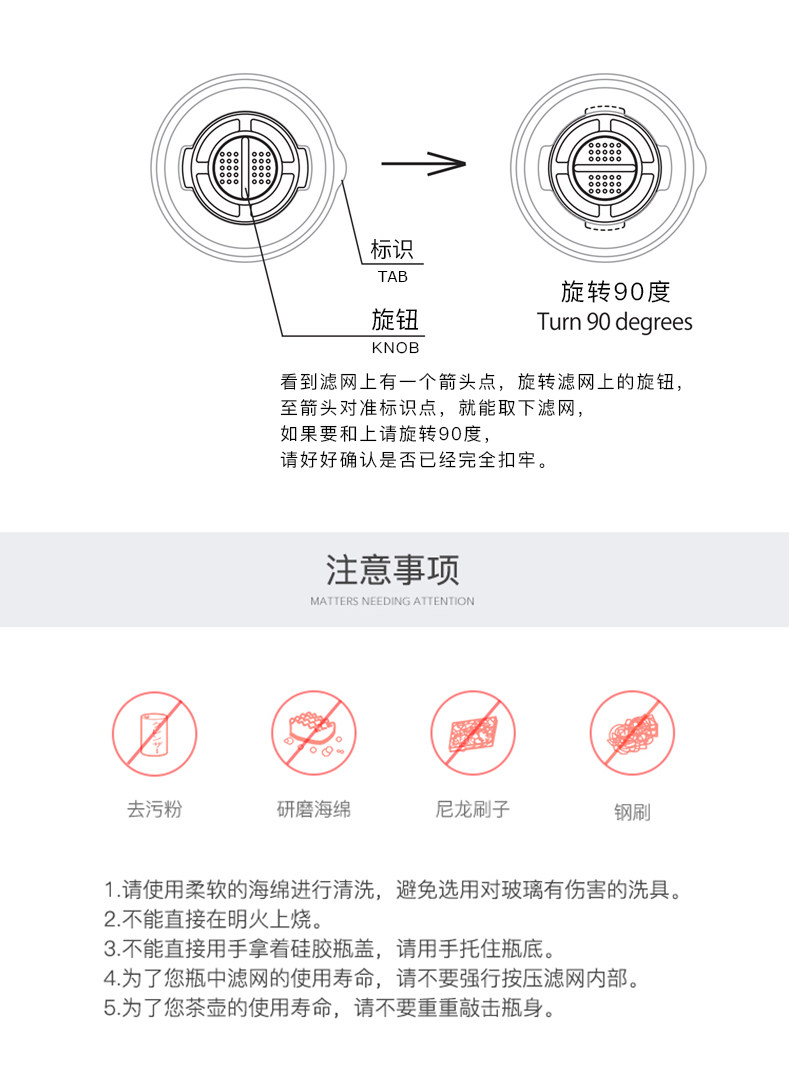 标识
TAB

旋钮
KNOB

旋转90度
Turn 90 degrees

看到滤网上有一个箭头点，旋转滤网上的旋钮，
至箭头对准标识点，就能取下滤网，
如果要和上请旋转90度，
请好好确认是否已经完全扣牢。

注意事项
MATTERS NEEDING ATTENTION

去污粉

研磨海绵

尼龙刷子

钢刷

1.请使用柔软的海绵进行清洗，避免选用对玻璃有伤害的洗具。
2.不能直接在明火上烧。
3.不能直接用手拿着硅胶瓶盖，请用手托住瓶底。
4.为了您瓶中滤网的使用寿命，请不要强行按压滤网内部。
5.为了您茶壶的使用寿命，请不要重重敲击瓶身。