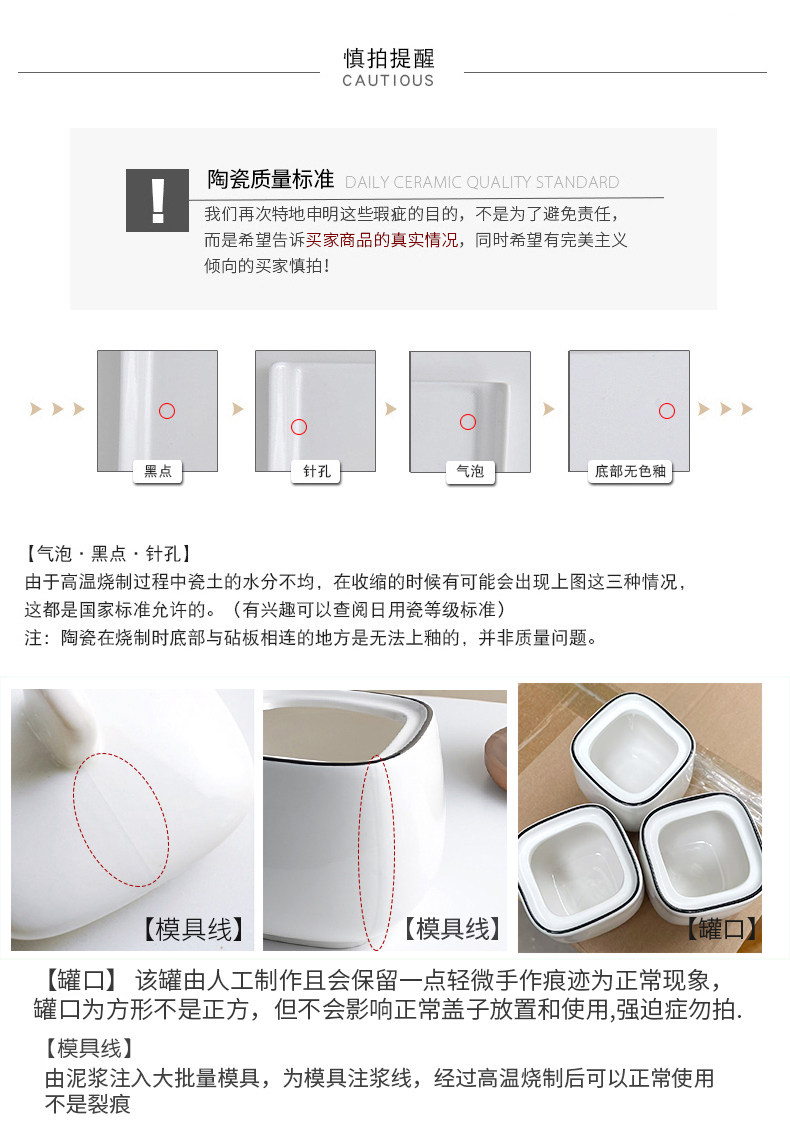 慎拍提醒
CAUTIOUS

!

陶瓷质量标准 DAILY CERAMIC QUALITY STANDARD

我们再次特地申明这些瑕疵的目的，不是为了避免责任，而是希望告诉买家商品的真实情况，同时希望有完美主义倾向的买家慎拍！

黑点

针孔

气泡

底部无色釉

【气泡·黑点·针孔】
由于高温烧制过程中瓷土的水分不均，在收缩的时候有可能会出现上图这三种情况，这都是国家标准允许的。（有兴趣可以查阅日用瓷等级标准）
注：陶瓷在烧制时底部与砧板相连的地方是无法上釉的，并非质量问题。

【模具线】

【模具线】

【罐口】

【罐口】 该罐由人工制作且会保留一点轻微手作痕迹为正常现象，罐口为方形不是正方，但不会影响正常盖子放置和使用,强迫症勿拍.

【模具线】
由泥浆注入大批量模具，为模具注浆线，经过高温烧制后可以正常使用不是裂痕