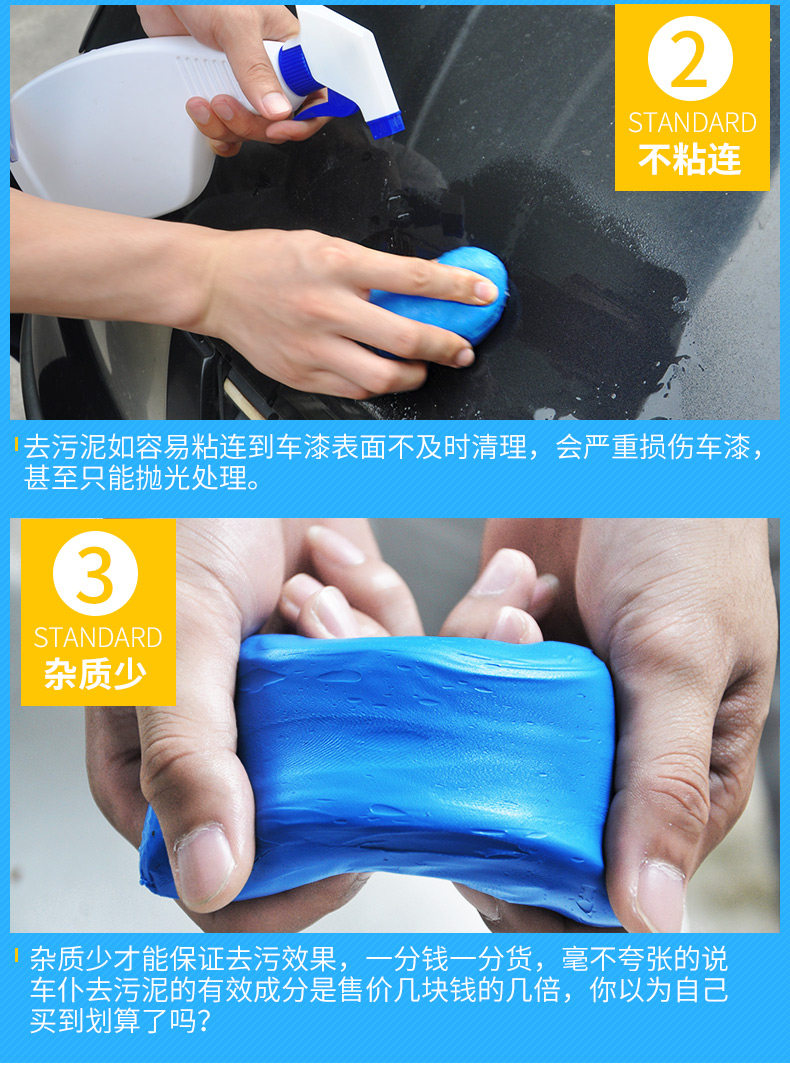 2
STANDARD
不粘连

去污泥如容易粘连到车漆表面不及时清理，会严重损伤车漆，甚至只能抛光处理。

3
STANDARD
杂质少

杂质少才能保证去污效果，一分钱一分货，毫不夸张的说车仆去污泥的有效成分是售价几块钱的几倍，你以为自己买到划算了吗？