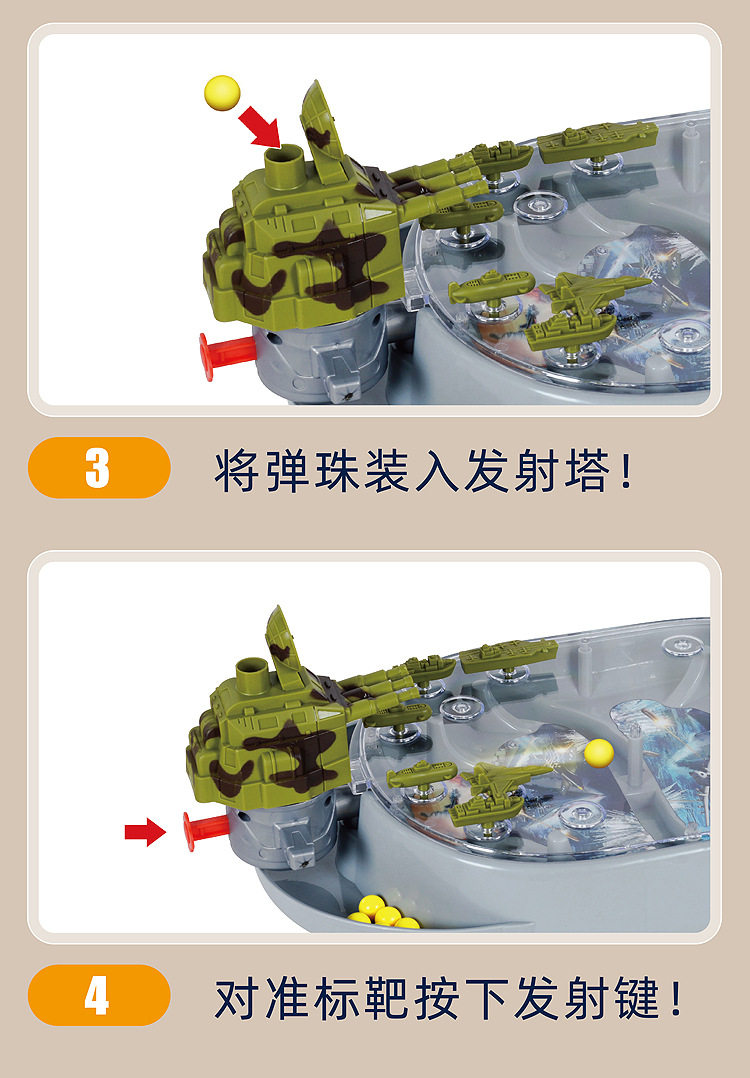 3 将弹珠装入发射塔！

4 对准标靶按下发射键！