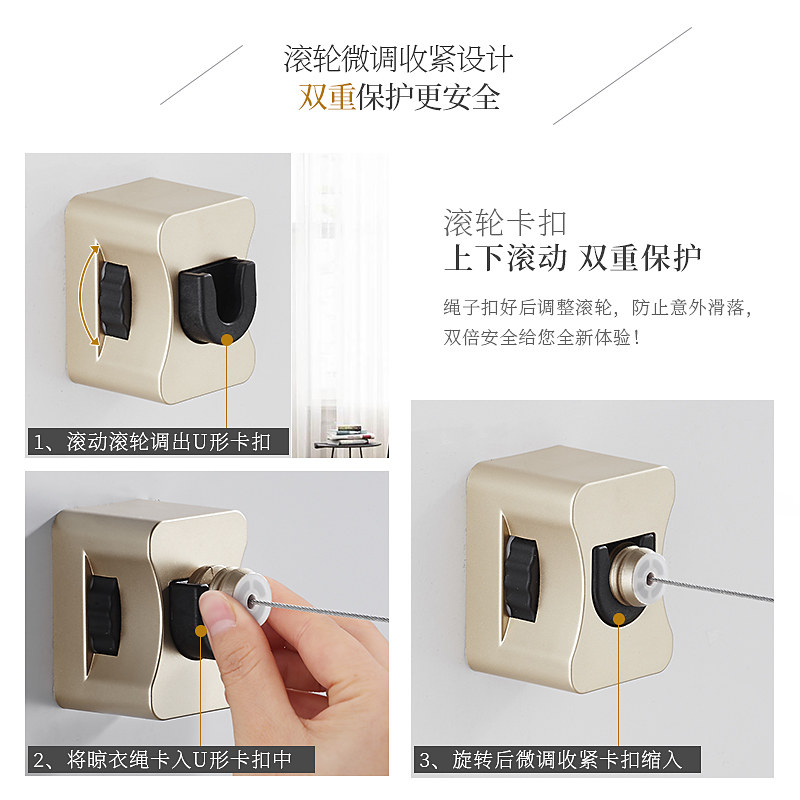 滚轮微调收紧设计
双重保护更安全

滚轮卡扣
上下滚动 双重保护

绳子扣好后调整滚轮，防止意外滑落，双倍安全给您全新体验！

1、滚动滚轮调出U形卡扣

2、将晾衣绳卡入U形卡扣中

3、旋转后微调收紧卡扣缩入