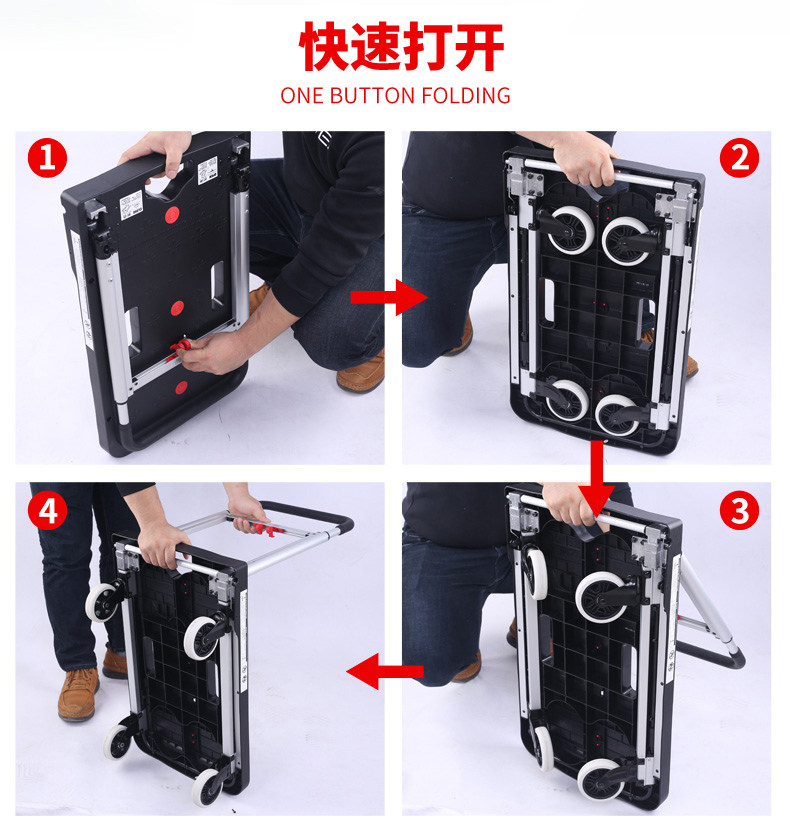 快速打开
ONE BUTTON FOLDING

1

2

4

3