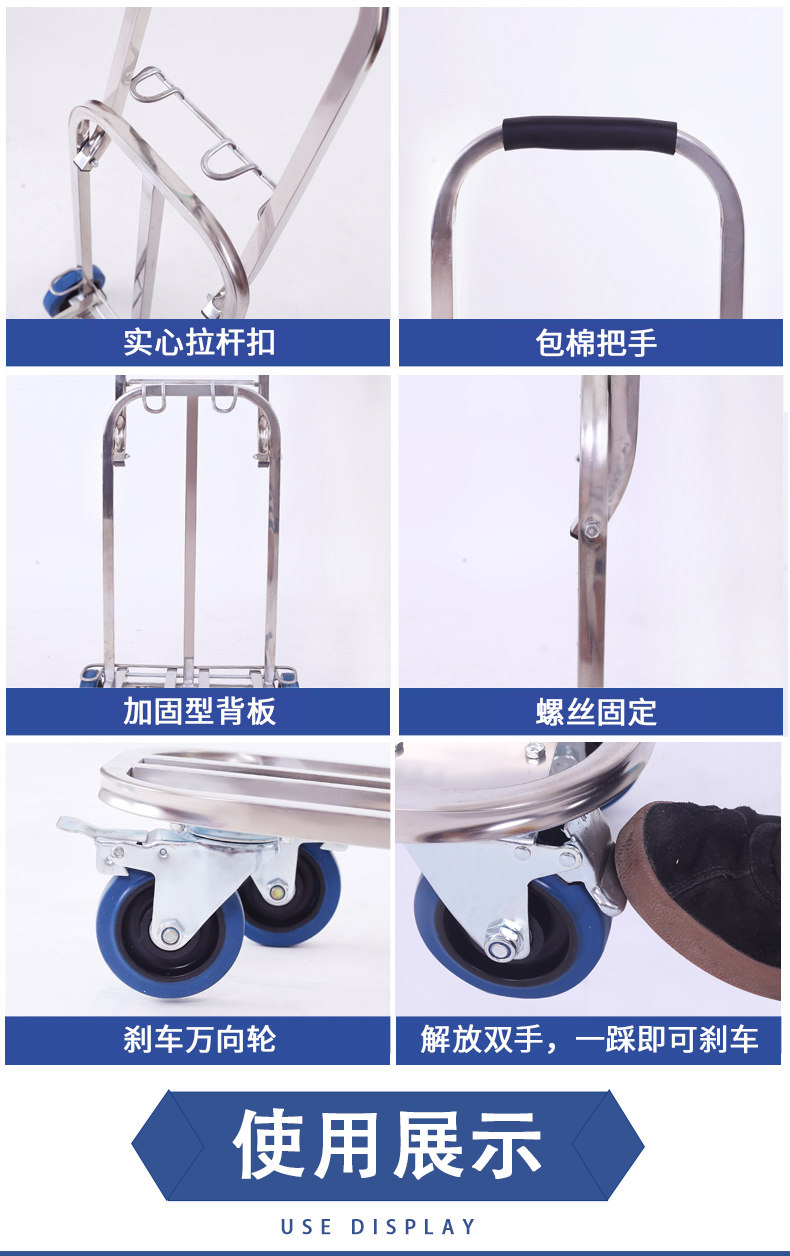 实心拉杆扣

包棉把手

加固型背板

螺丝固定

刹车万向轮

解放双手，一踩即可刹车

使用展示

USE DISPLAY