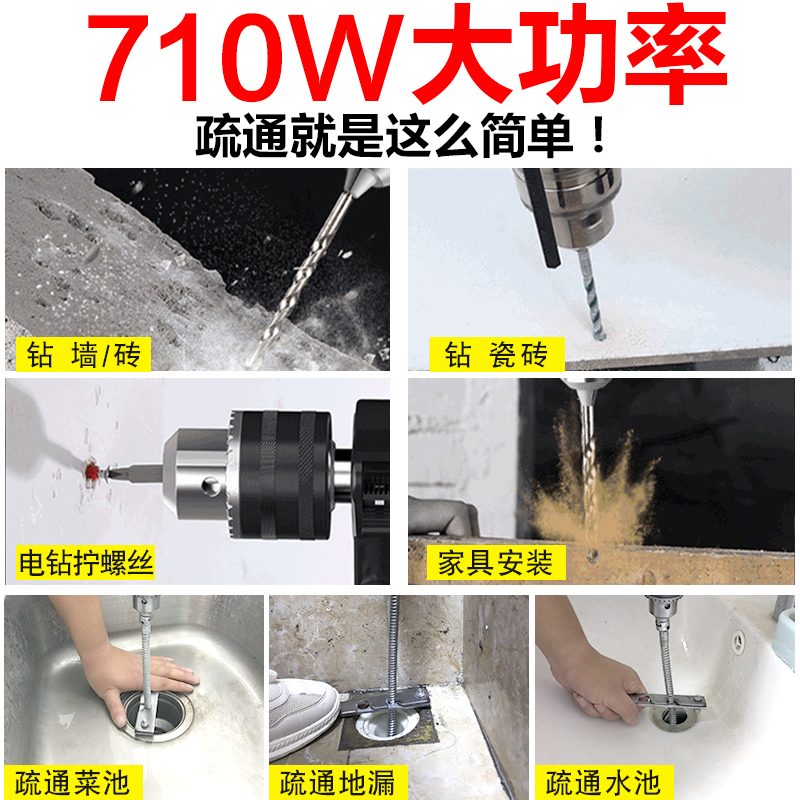 710W大功率
疏通就是这么简单！

钻 墙/砖

钻 瓷砖

电钻拧螺丝

家具安装

疏通菜池

疏通地漏

疏通水池