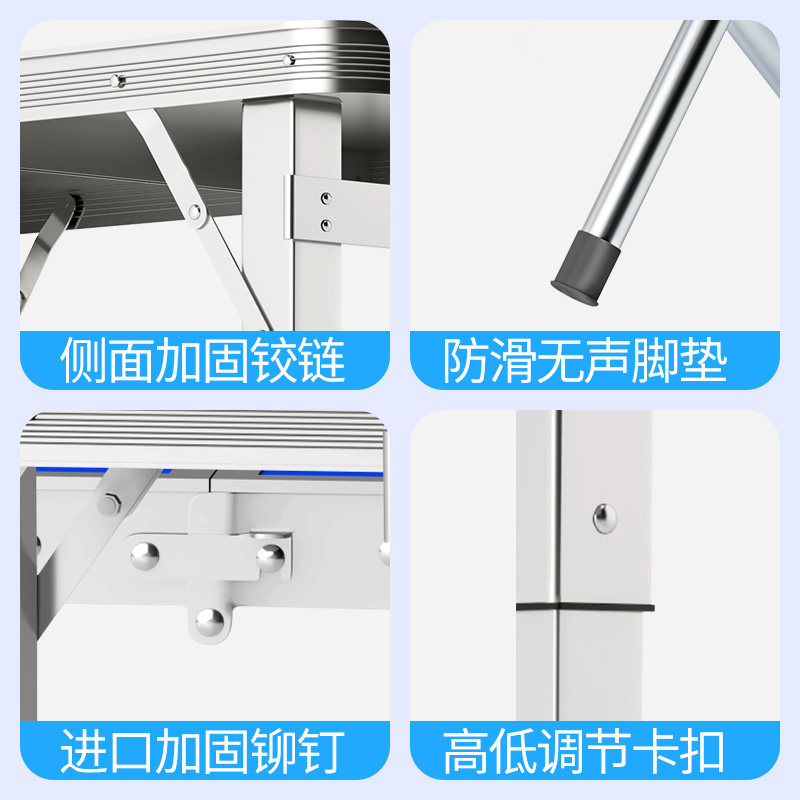 侧面加固铰链

防滑无声脚垫

进口加固铆钉

高低调节卡扣