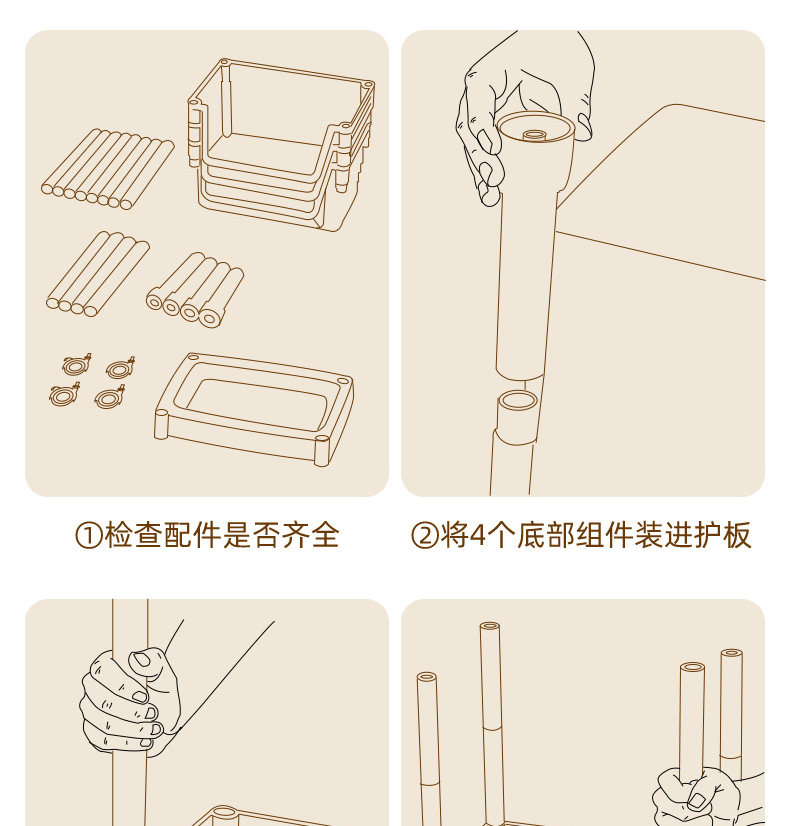 ①检查配件是否齐全

②将4个底部组件装进护板