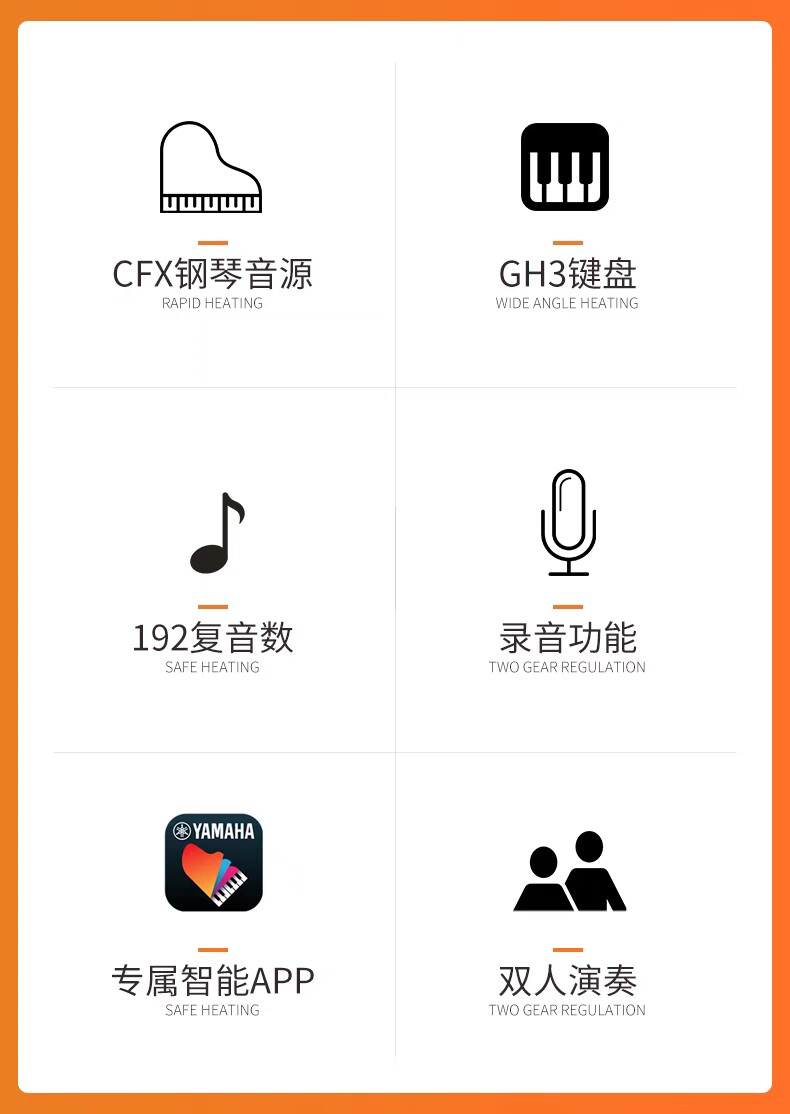 CFX钢琴音源
RAPID HEATING

GH3键盘
WIDE ANGLE HEATING

192复音数
SAFE HEATING

录音功能
TWO GEAR REGULATION

YAMAHA

专属智能APP
SAFE HEATING

双人演奏
TWO GEAR REGULATION