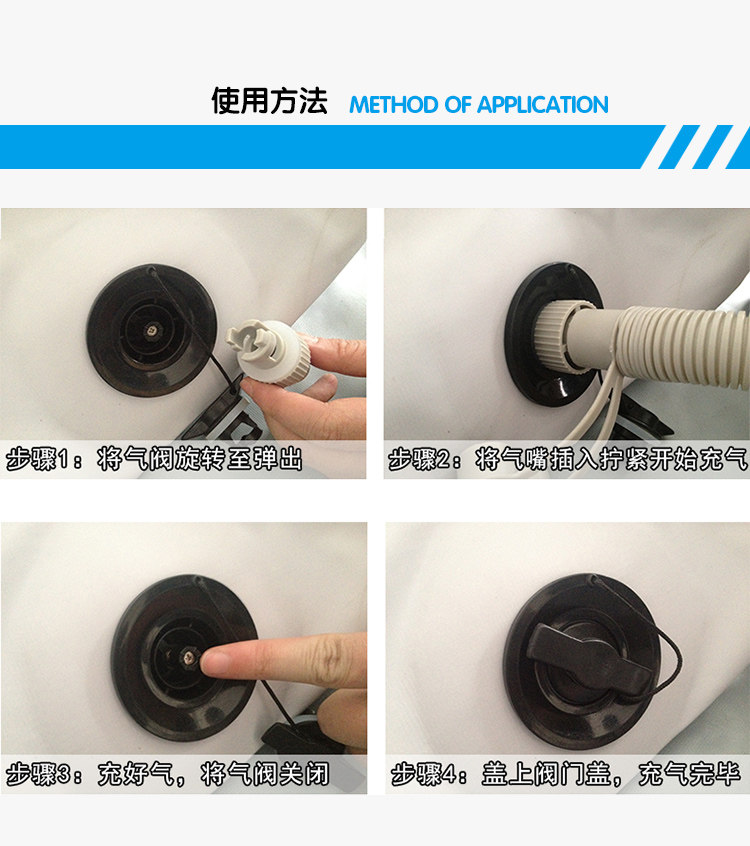 使用方法 METHOD OF APPLICATION

步骤1：将气阀旋转至弹出

步骤2：将气嘴插入拧紧开始充气

步骤3：充好气，将气阀关闭

步骤4：盖上阀门盖，充气完毕