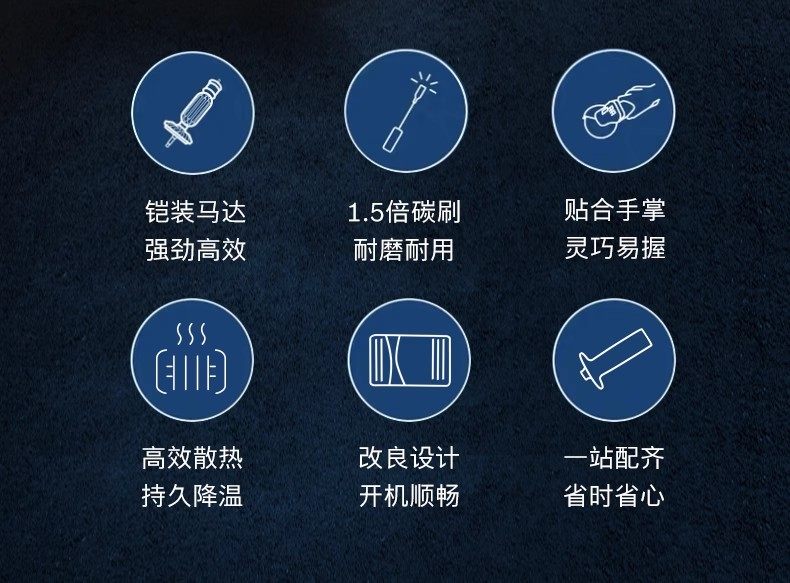 铠装马达
强劲高效

1.5倍碳刷
耐磨耐用

贴合手掌
灵巧易握

高效散热
持久降温

改良设计
开机顺畅

一站配齐
省时省心