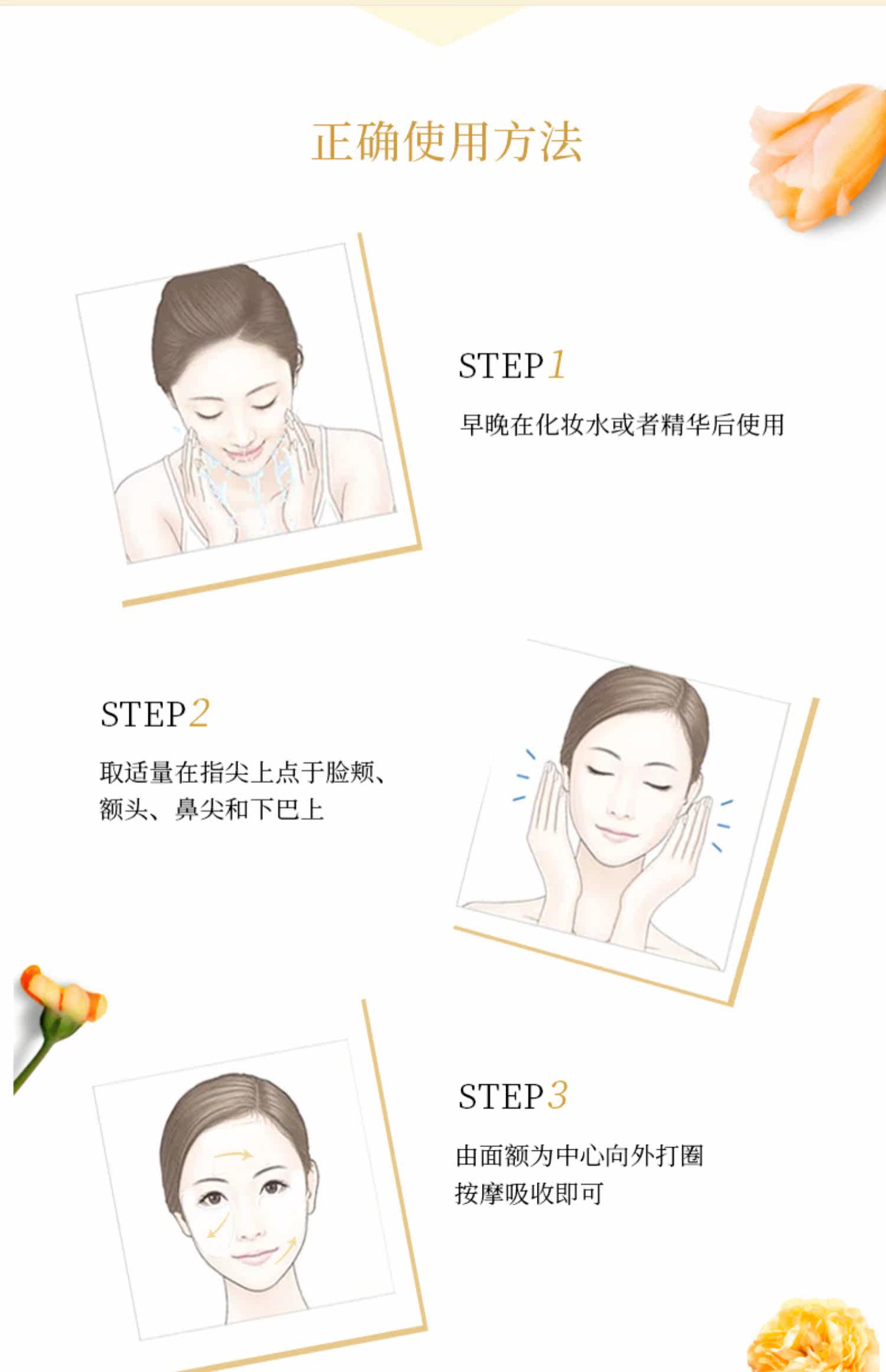 正确使用方法

STEP 1

早晚在化妆水或者精华后使用

STEP 2

取适量在指尖上点于脸颊、额头、鼻尖和下巴上

STEP 3

由面额为中心向外打圈按摩吸收即可