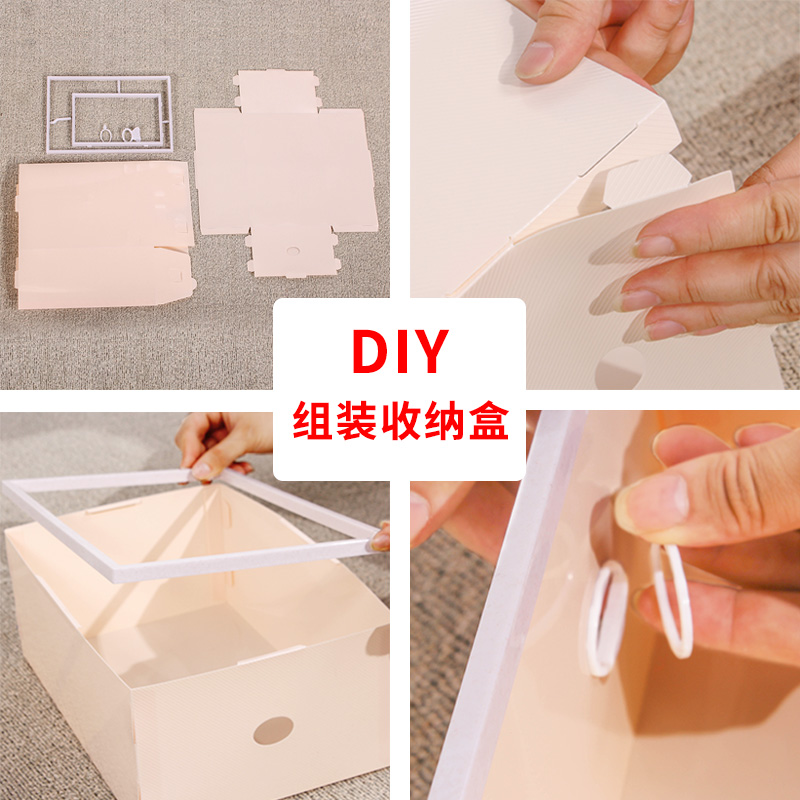 DIY
组装收纳盒