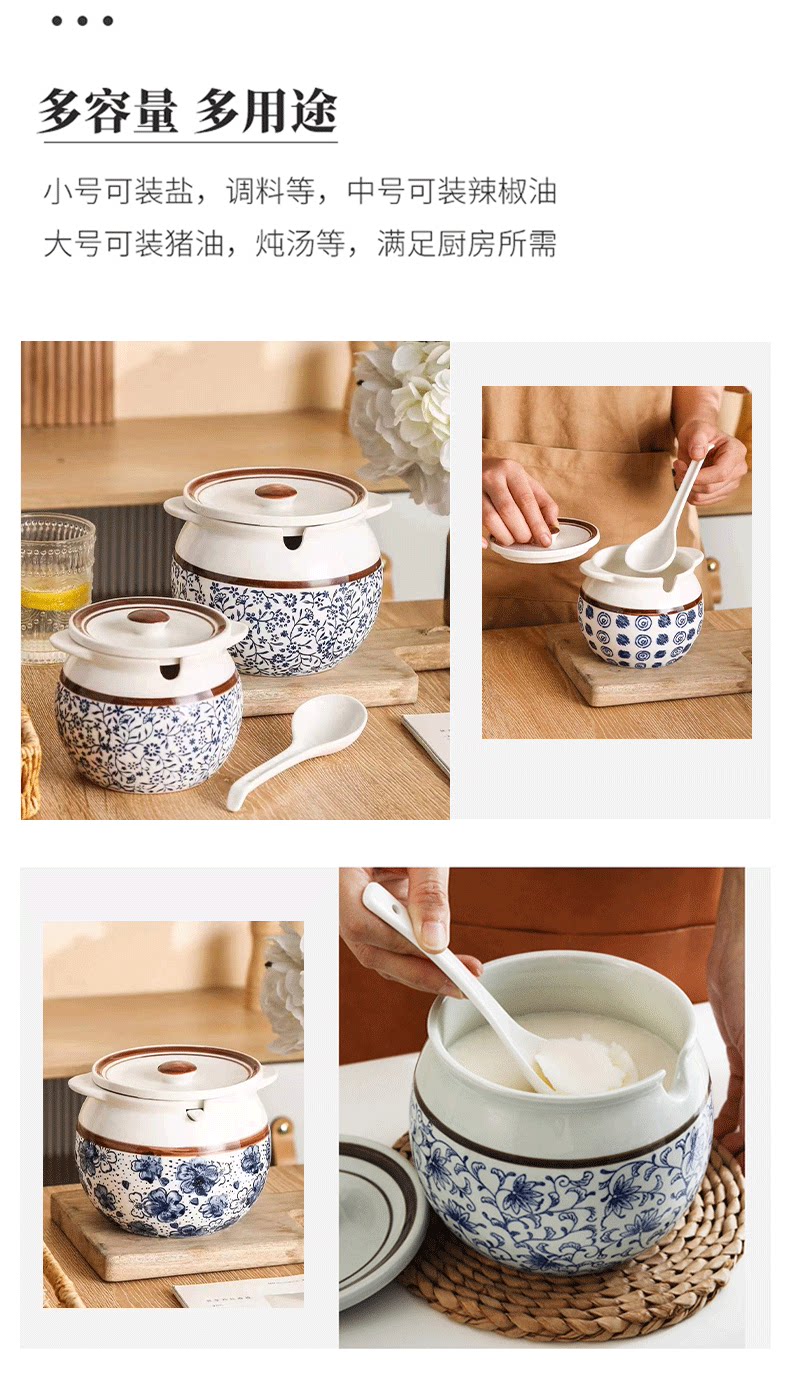 多容量 多用途

小号可装盐，调料等，中号可装辣椒油
大号可装猪油，炖汤等，满足厨房所需