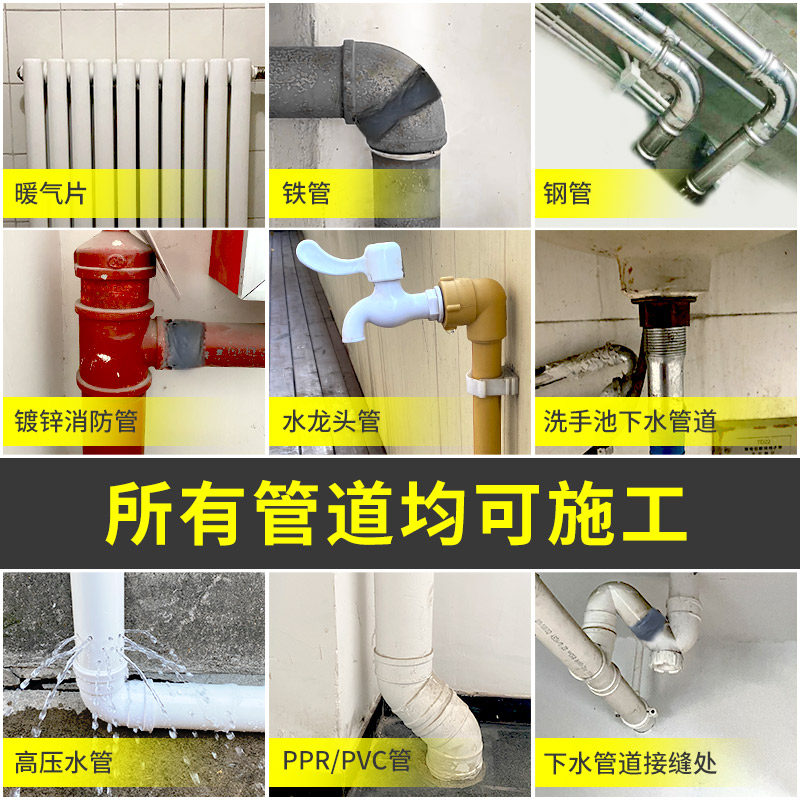 暖气片

铁管

钢管

镀锌消防管

水龙头管

洗手池下水管道

所有管道均可施工

高压水管

PPR/PVC管

下水管道接缝处