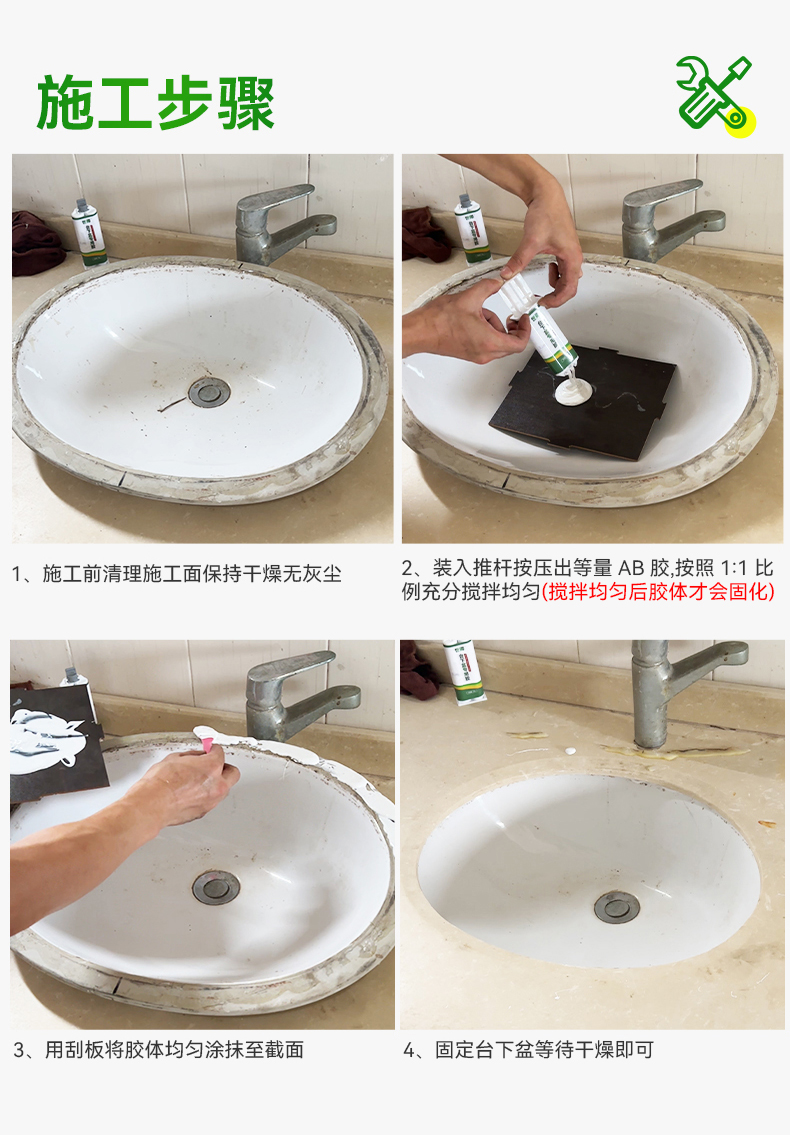 施工步骤

1、施工前清理施工面保持干燥无灰尘

2、装入推杆按压出等量 AB 胶,按照 1:1 比例充分搅拌均匀(搅拌均匀后胶体才会固化)

3、用刮板将胶体均匀涂抹至截面

4、固定台下盆等待干燥即可